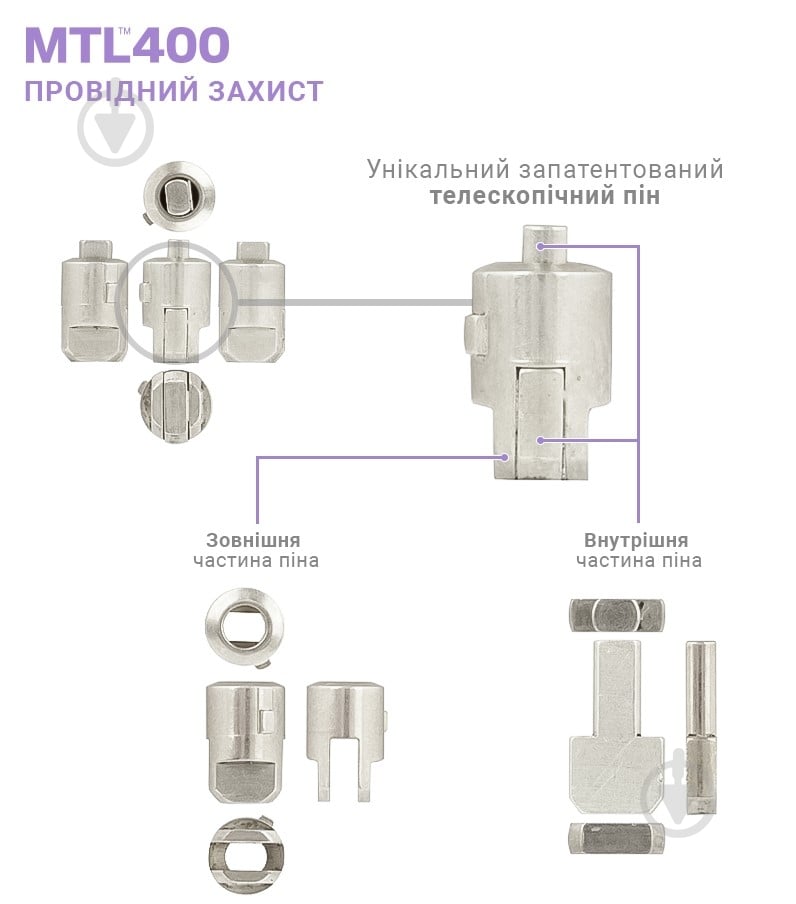 MTL™400
ПРОВІДНИЙ ЗАХИСТ

Унікальний запатентований
телескопічний пін

Зовнішня
частина піна

Внутрішня
частина піна