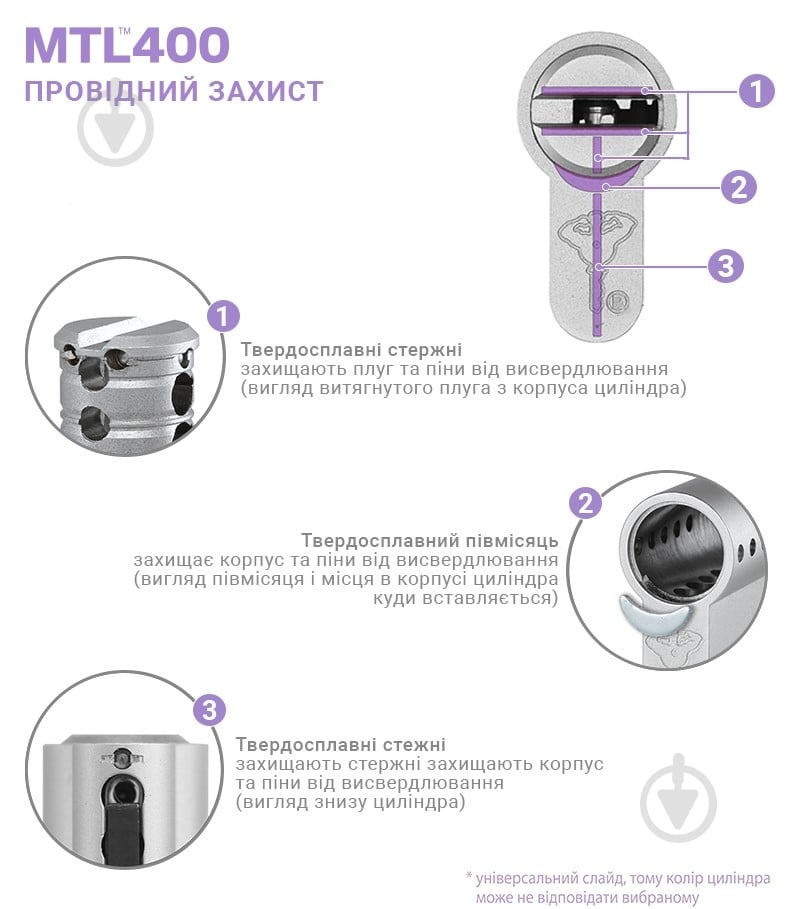 MTL™400
ПРОВІДНИЙ ЗАХИСТ

1
2
3

1
Твердосплавні стержні
захищають плуг та піни від висвердлювання
(вигляд витягнутого плуга з корпуса циліндра)

2
Твердосплавний півмісяць
захищає корпус та піни від висвердлювання
(вигляд півмісяця і місця в корпусі циліндра куди вставляється)

3
Твердосплавні стежні
захищають стержні захищають корпус та піни від висвердлювання
(вигляд знизу циліндра)

* універсальний слайд, тому колір циліндра може не відповідати вибраному