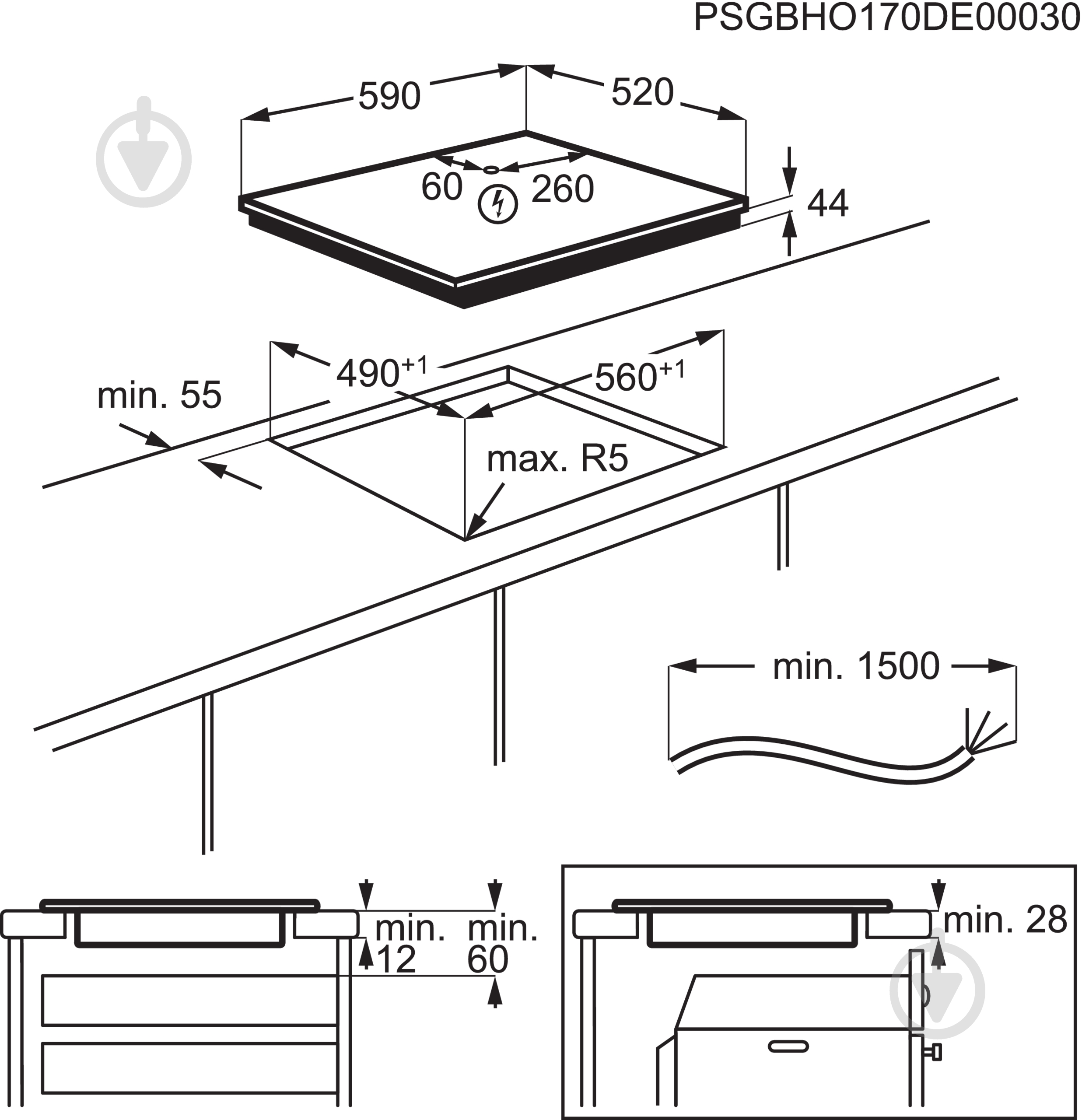 PSGBHO170DE00030

590
520
60
260
44

$490^{+1}$
$560^{+1}$
min. 55
max. R5

min. 1500

min.
12
min.
60

min. 28