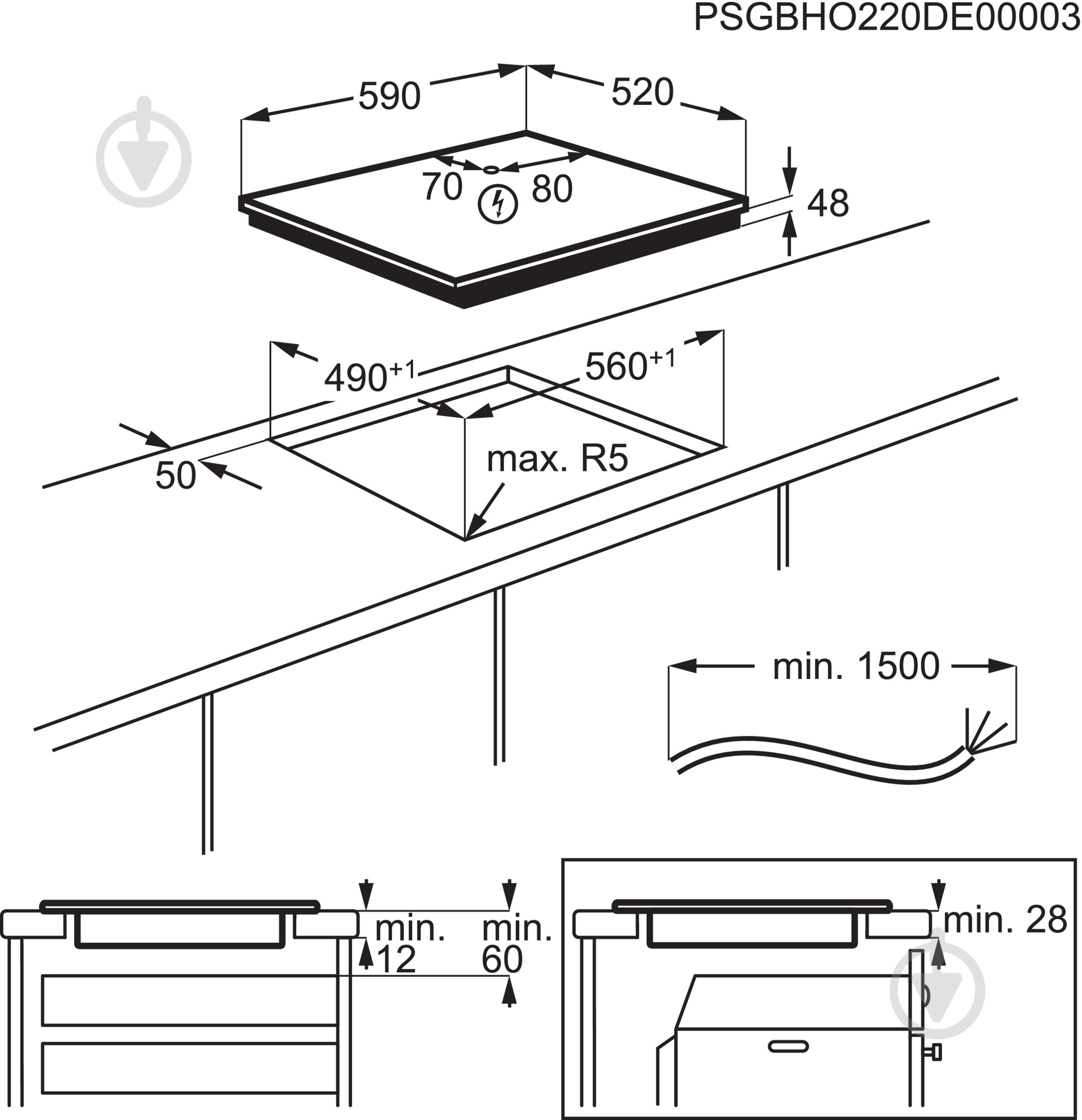 PSGBHO220DE00003

590

520

70

80

48

$490^{+1}$

$560^{+1}$

50

max. R5

min. 1500

min.
12

min.
60

min. 28