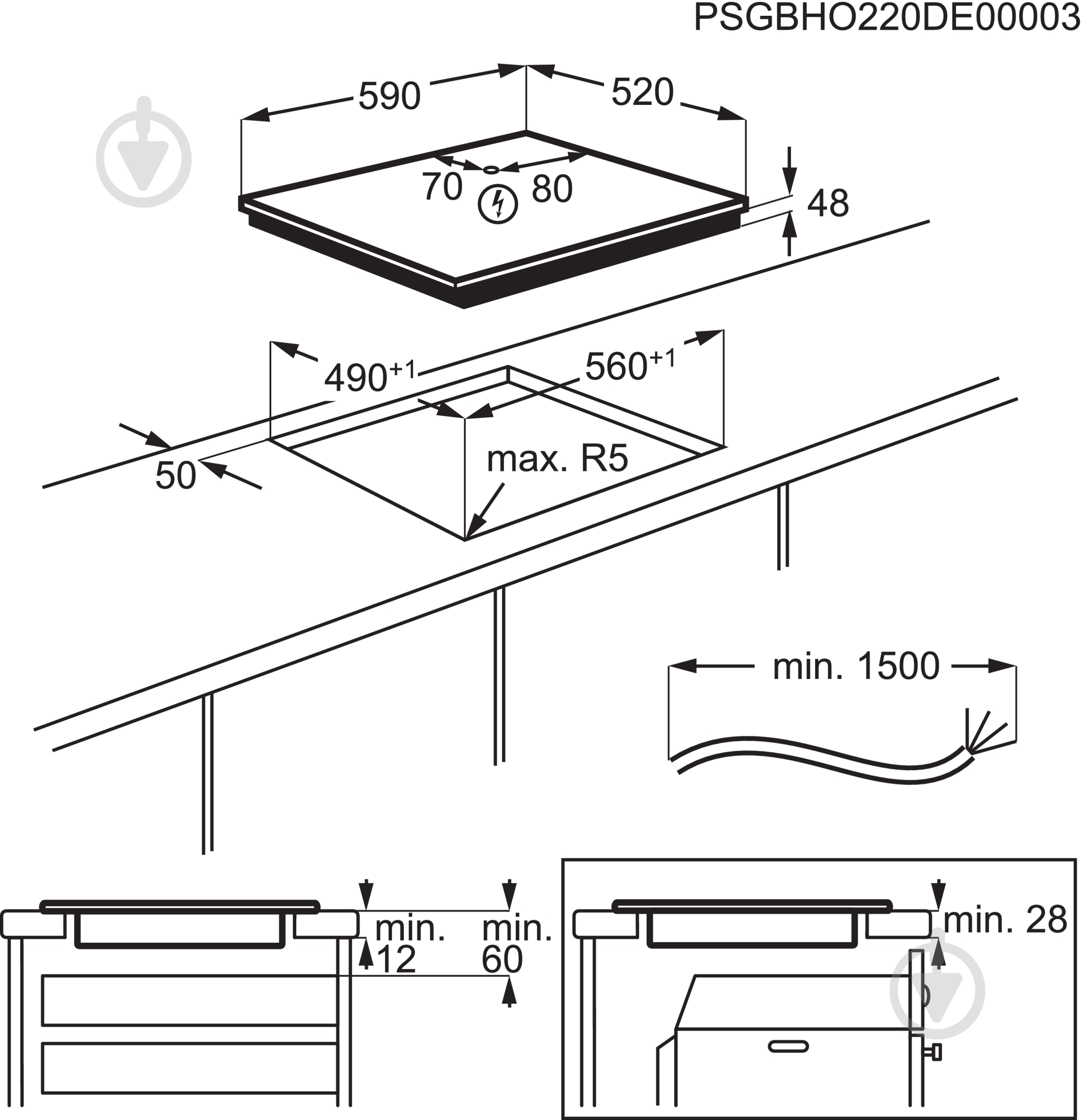 PSGBHO220DE00003

590

520

70

80

48

$490^{+1}$

$560^{+1}$

50

max. R5

min. 1500

min.
12

min.
60

min. 28