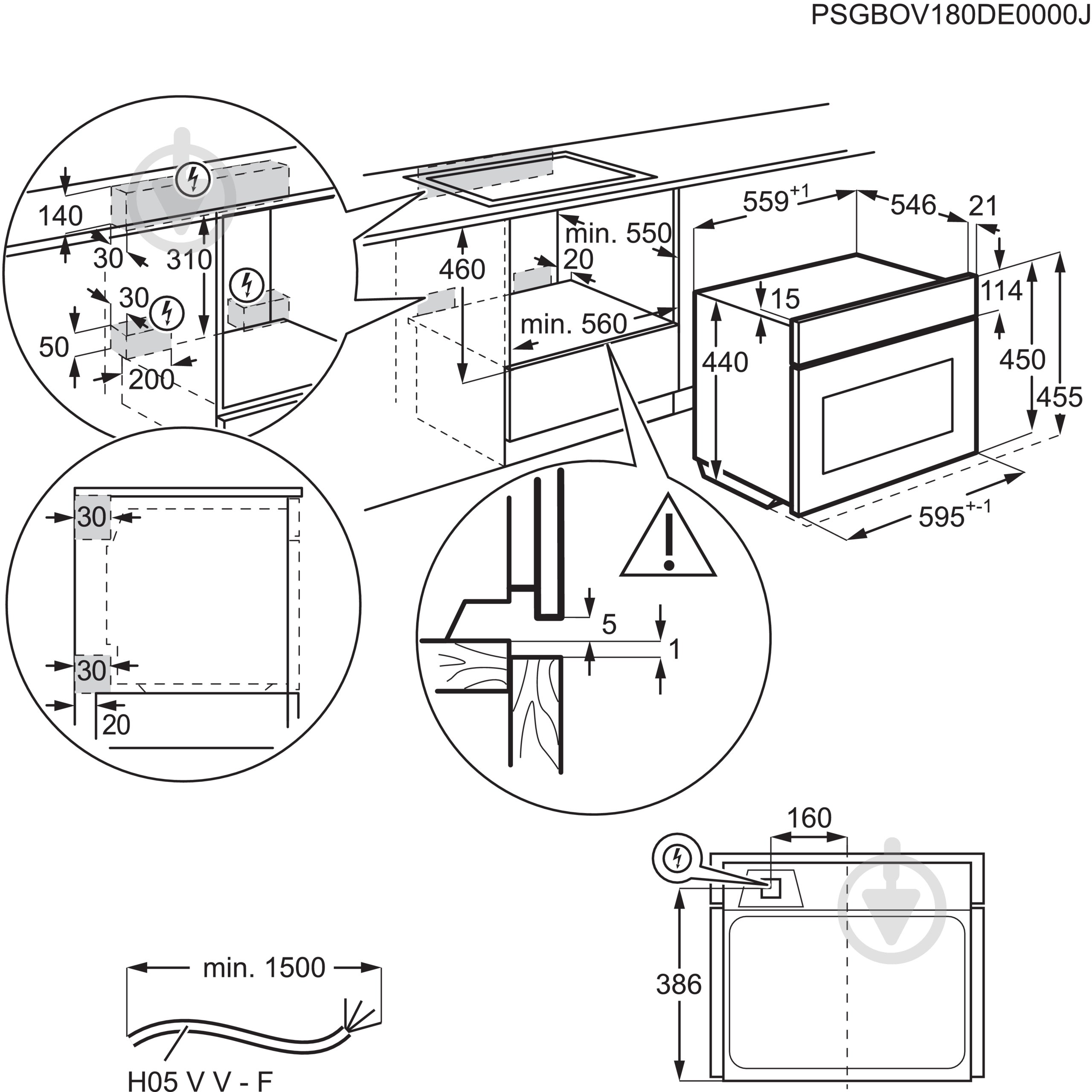 PSGBOV180DE0000J

140
30
310
30
50
200

460
min. 550
20
min. 560

$559^{+1}$
546
21
114
15
440
450
455
$595^{+-1}$

30
30
20

5
1

160
386

min. 1500
H05 V V - F