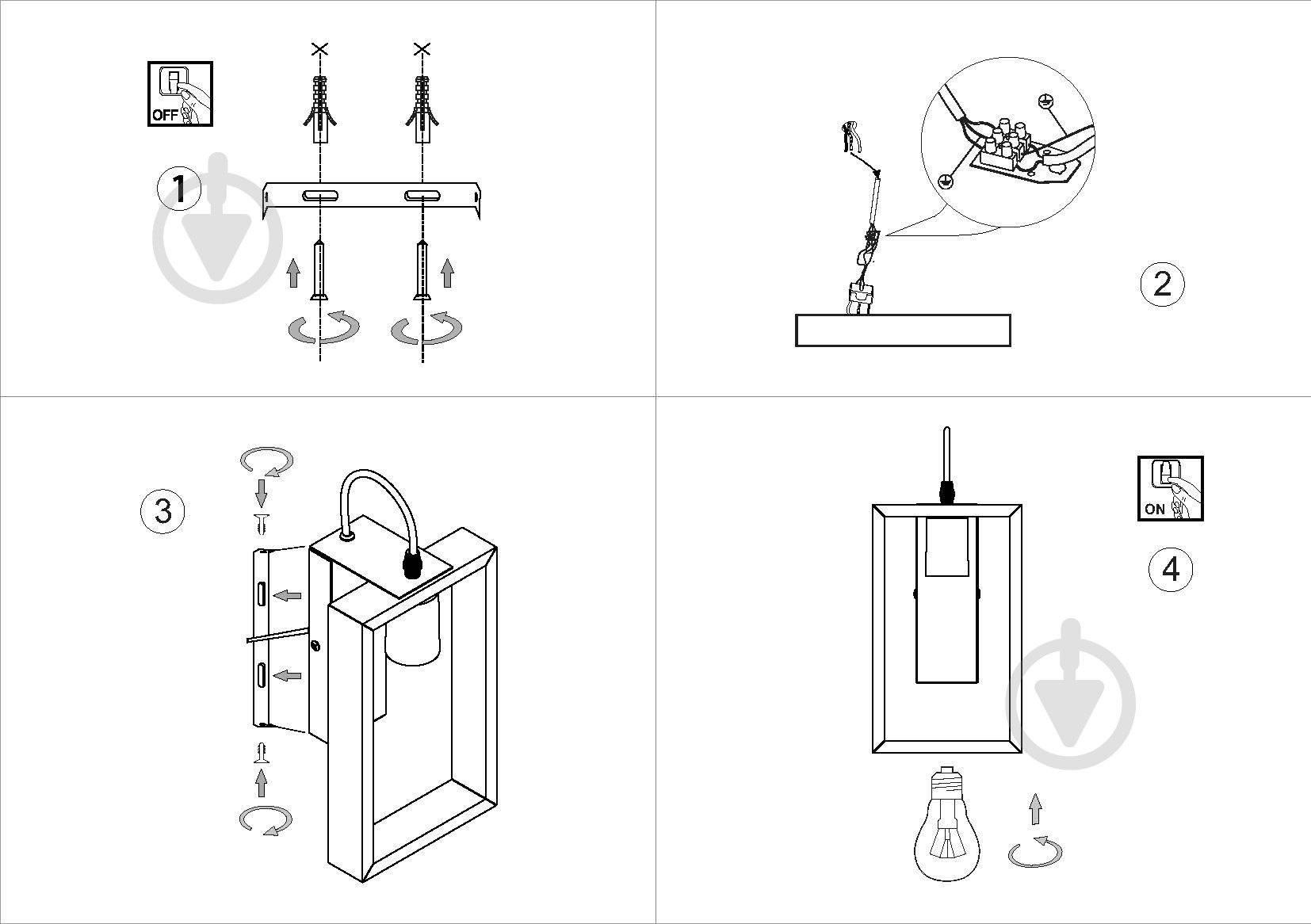 OFF
1
2
3
ON
4