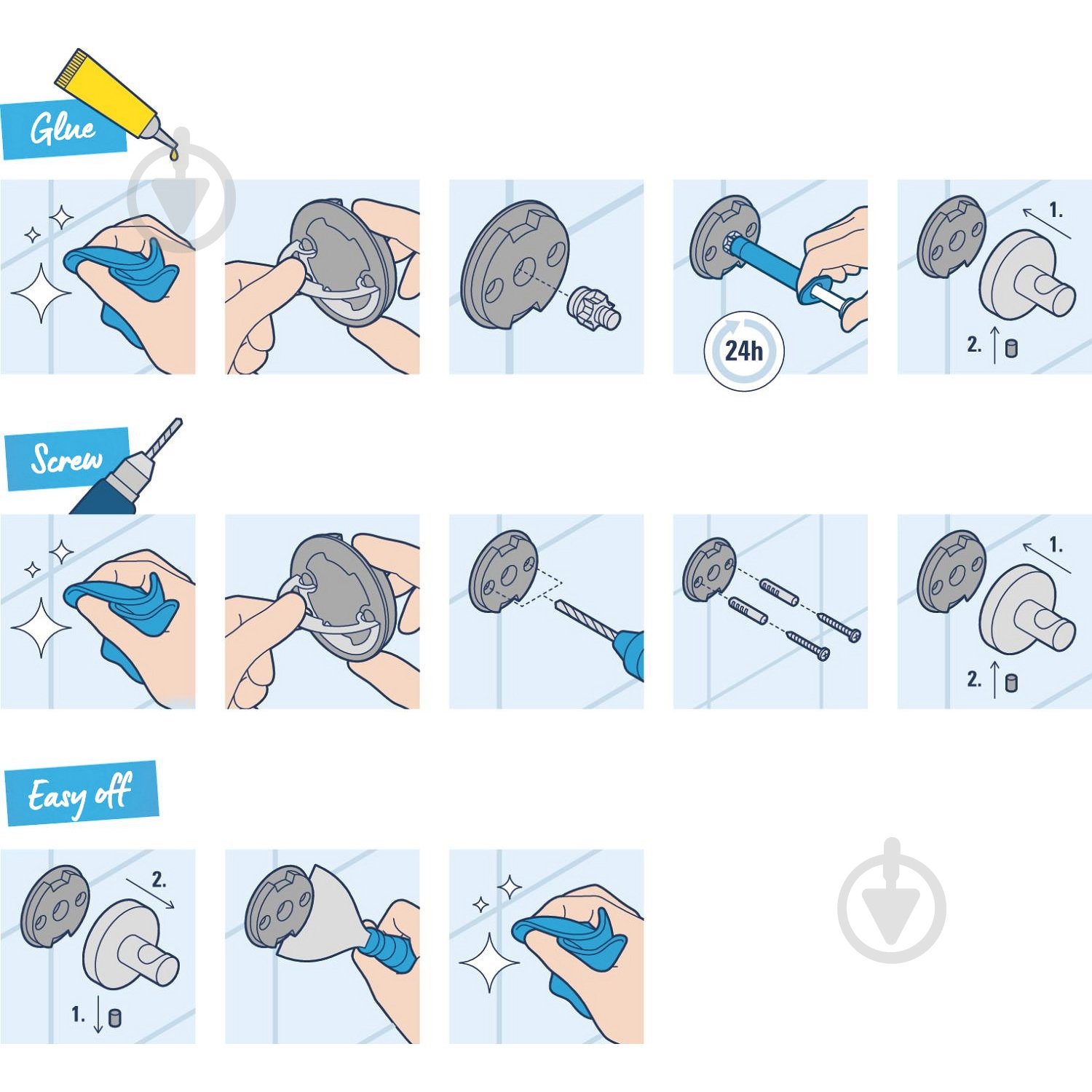 Glue

24h

1.

2.

Screw

1.

2.

Easy off

2.

1.