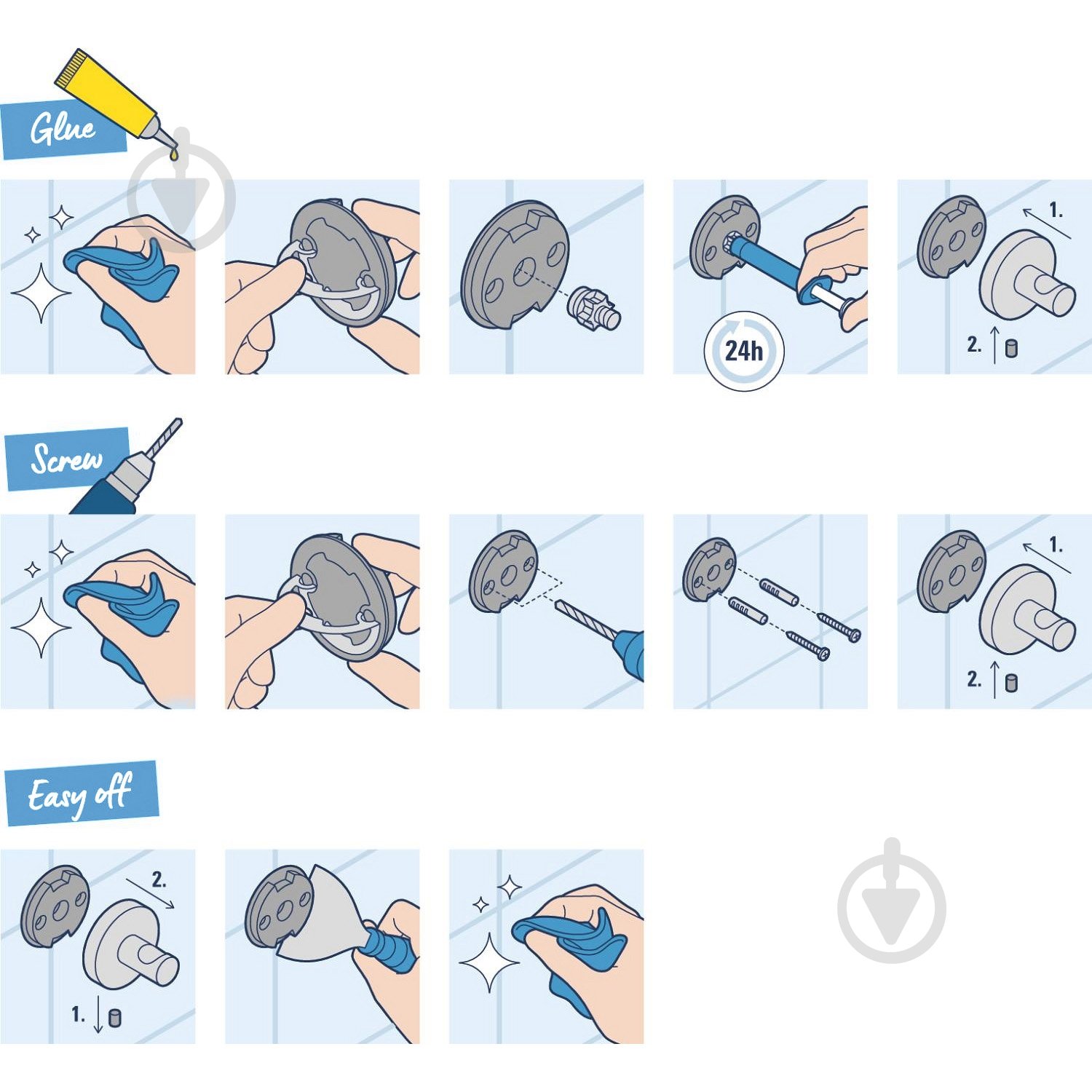 Glue

24h

1.

2.

Screw

1.

2.

Easy off

2.

1.