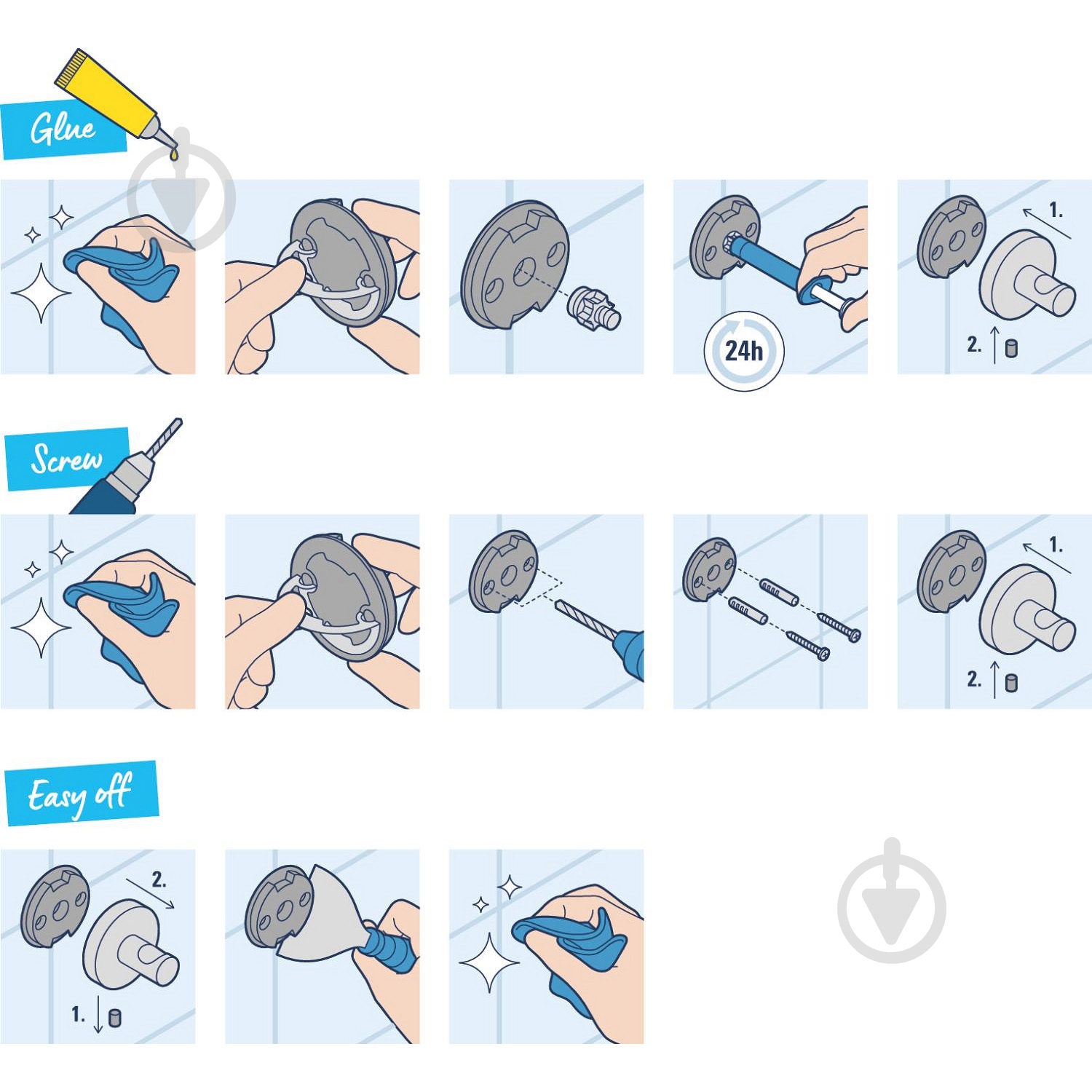 Glue

24h

1.

2.

Screw

1.

2.

Easy off

2.

1.