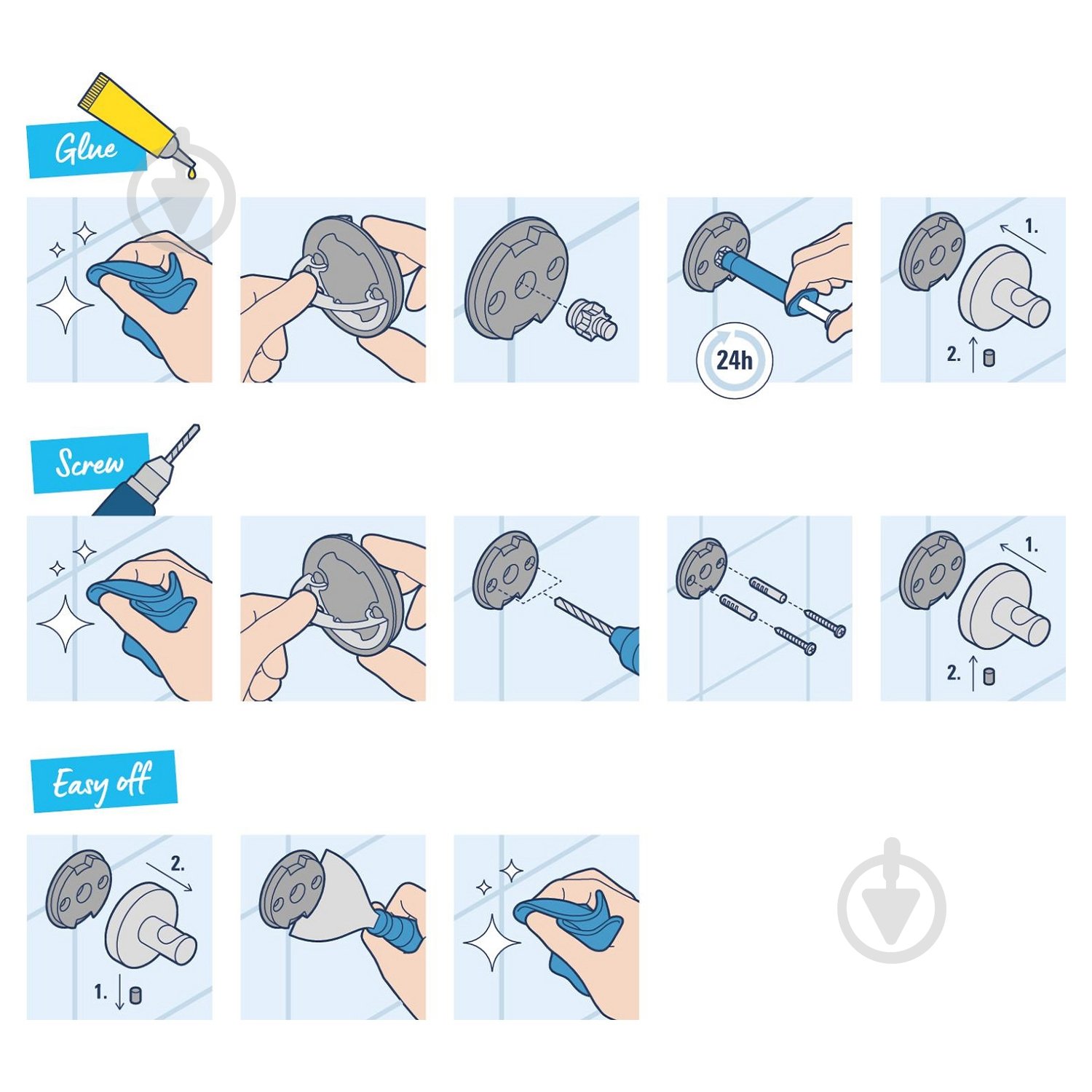 Glue

24h

1.

2.

Screw

1.

2.

Easy off

2.

1.