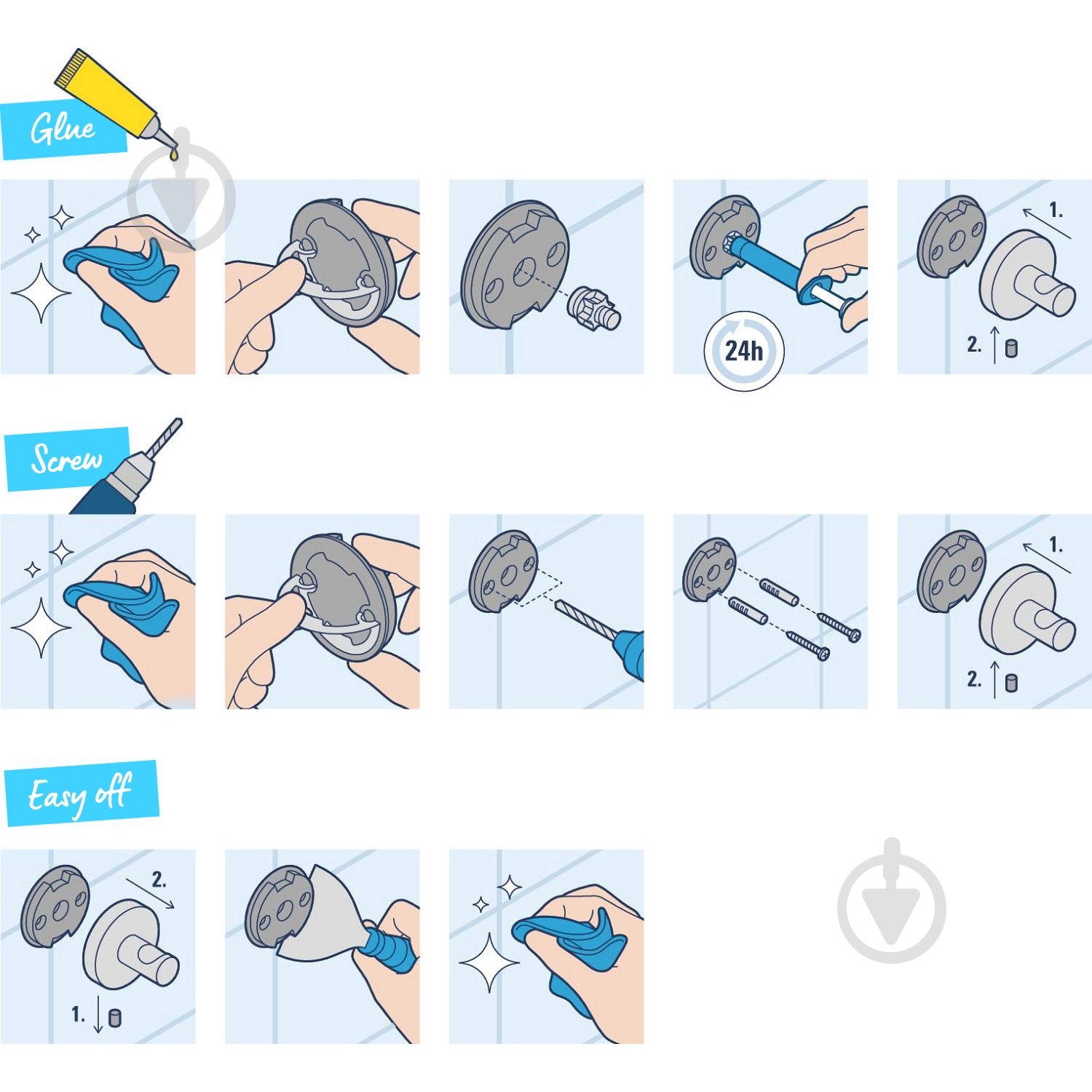 Glue

24h

1.

2.

Screw

1.

2.

Easy off

2.

1.