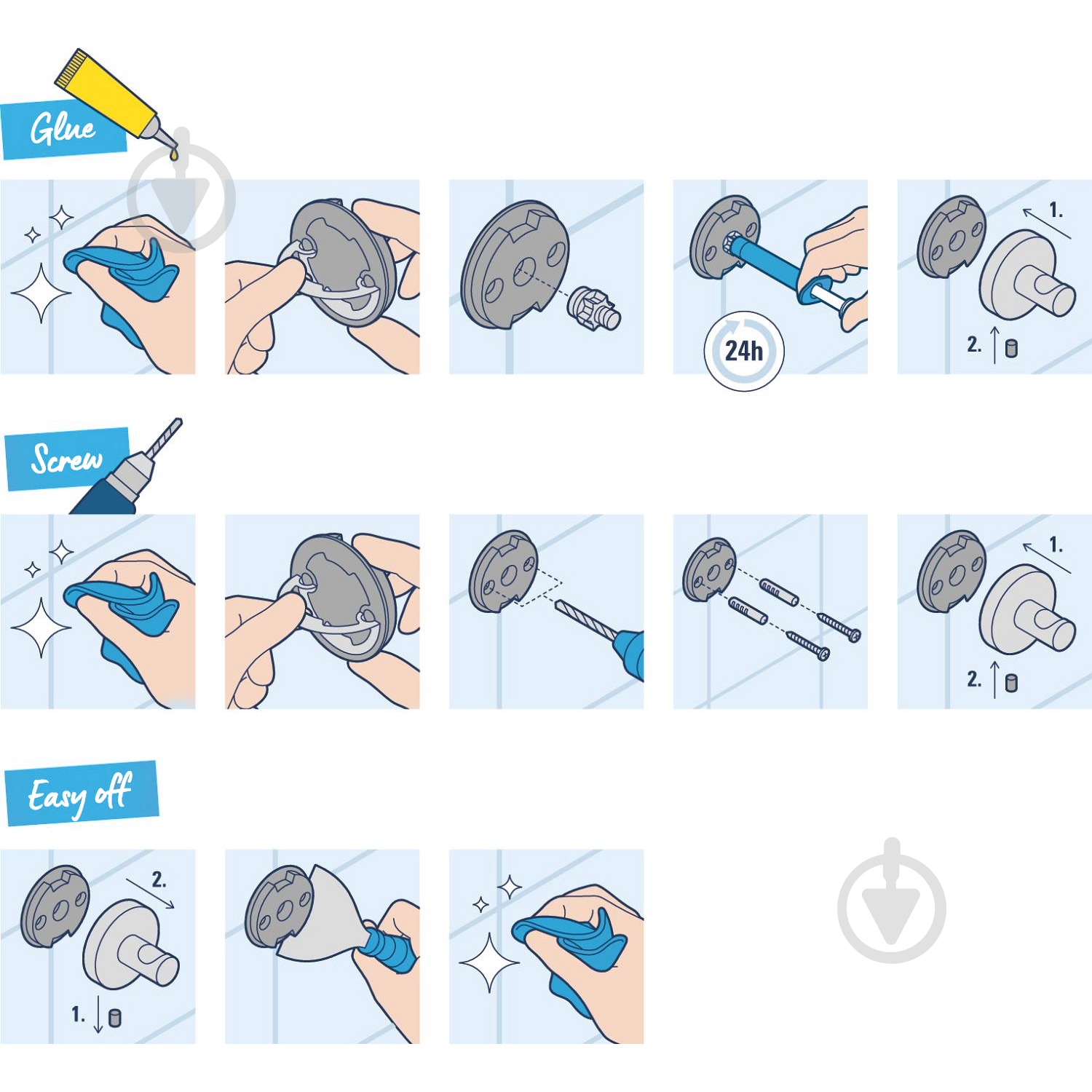 Glue

24h

1.

2.

Screw

1.

2.

Easy off

2.

1.