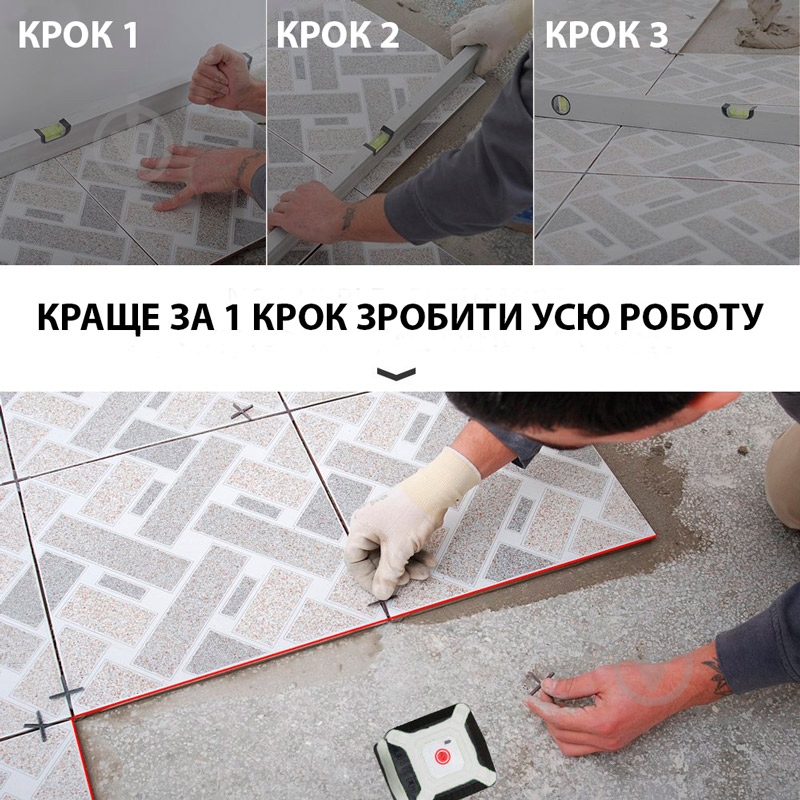 КРОК 1

КРОК 2

КРОК 3

КРАЩЕ ЗА 1 КРОК ЗРОБИТИ УСЮ РОБОТУ