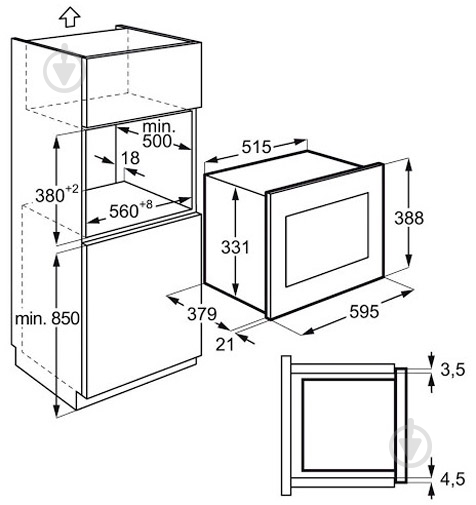 min. 500

18

$380^{+2}$

$560^{+8}$

min. 850

515

331

388

379

21

595

3,5

4,5