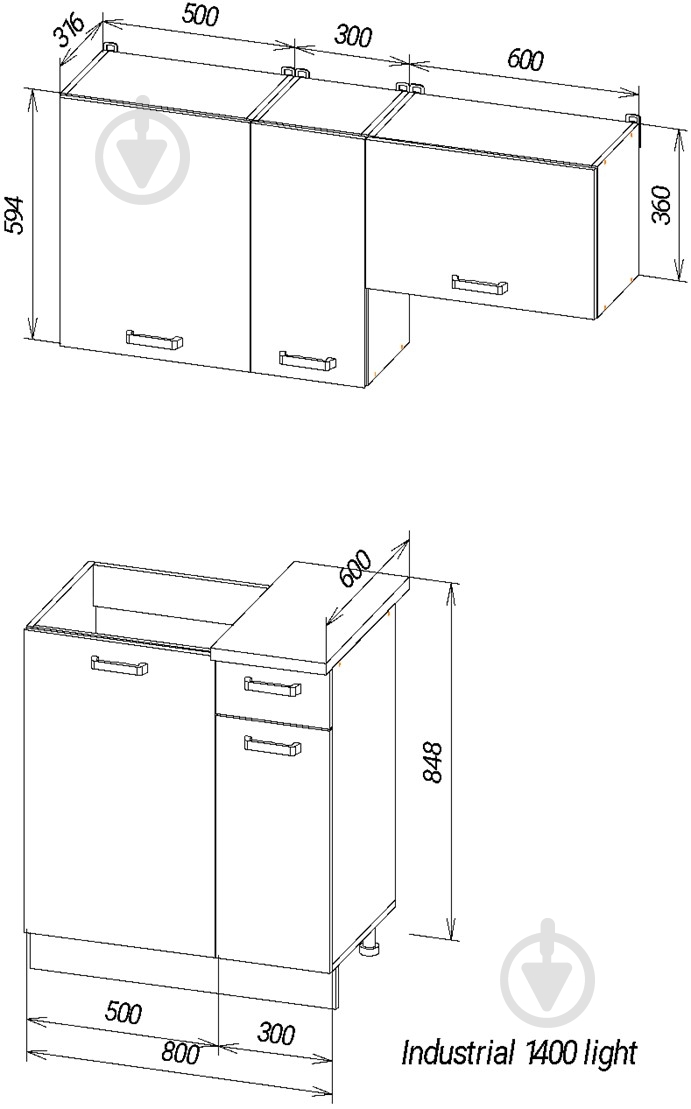 316
500
300
600
594
360

600
848
500
300
800
Industrial 1400 light