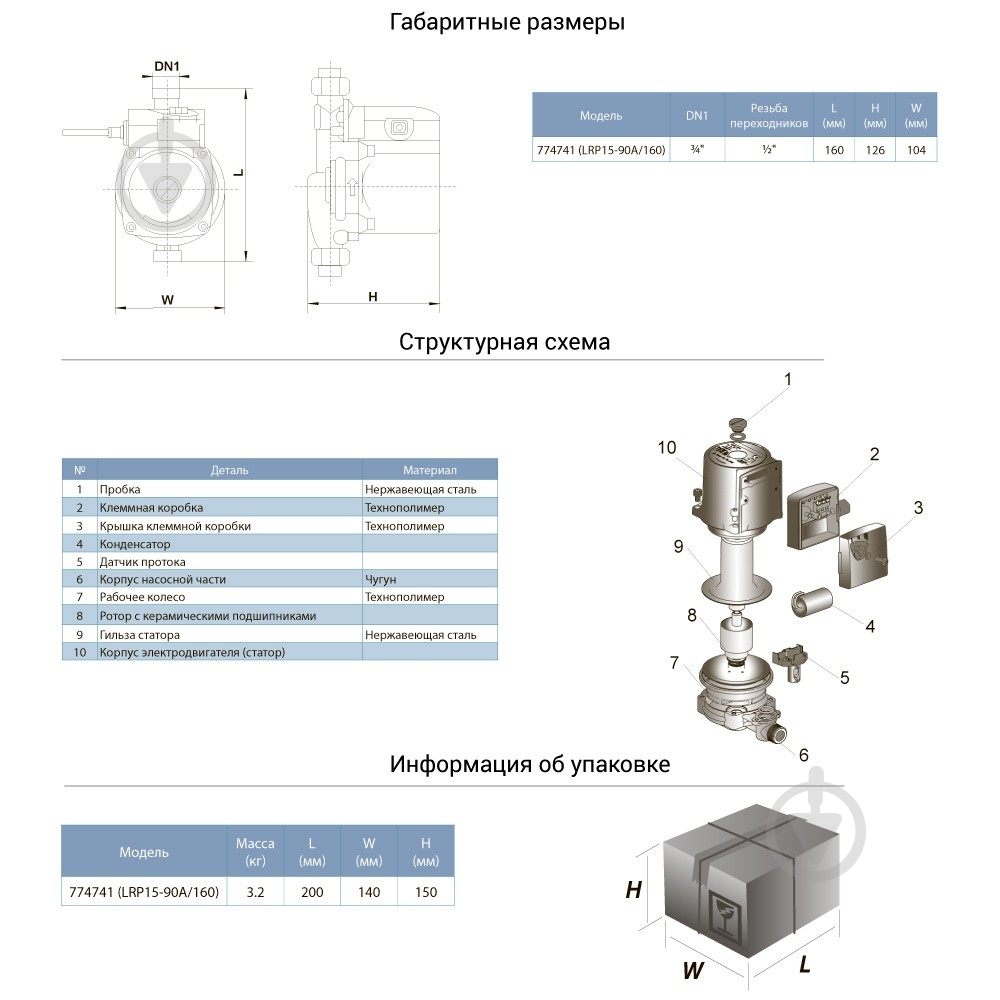 Габаритные размеры

DN1

L

W

H

| Модель | DN1 | Резьба переходников | L (мм) | H (мм) | W (мм) |
|---|---|---|---|---|---|
| 774741 (LRP15-90A/160) | ¾" | ½" | 160 | 126 | 104 |

Структурная схема

| № | Деталь | Материал |
|---|---|---|
| 1 | Пробка | Нержавеющая сталь |
| 2 | Клеммная коробка | Технополимер |
| 3 | Крышка клеммной коробки | Технополимер |
| 4 | Конденсатор | |
| 5 | Датчик протока | |
| 6 | Корпус насосной части | Чугун |
| 7 | Рабочее колесо | Технополимер |
| 8 | Ротор с керамическими подшипниками | |
| 9 | Гильза статора | Нержавеющая сталь |
| 10 | Корпус электродвигателя (статор) | |

1
10
2
3
9
4
8
5
7
6

Информация об упаковке

| Модель | Масса (кг) | L (мм) | W (мм) | H (мм) |
|---|---|---|---|---|
| 774741 (LRP15-90A/160) | 3.2 | 200 | 140 | 150 |

H
W
L