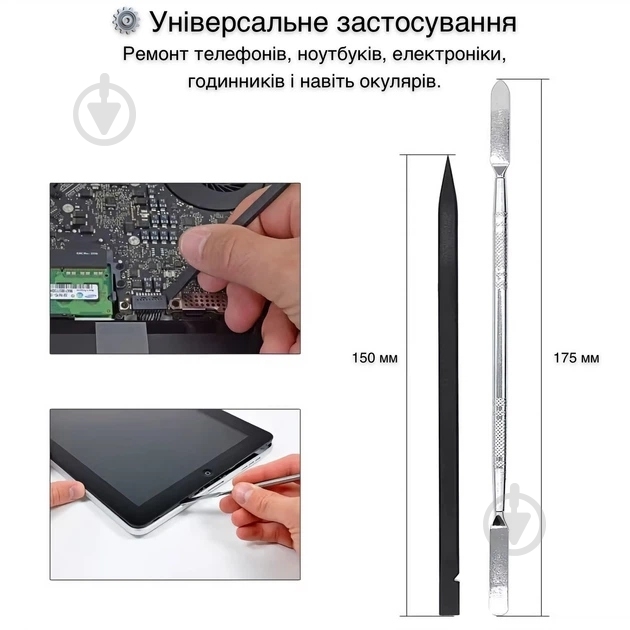 Універсальне застосування

Ремонт телефонів, ноутбуків, електроніки, годинників і навіть окулярів.

150 мм

175 мм