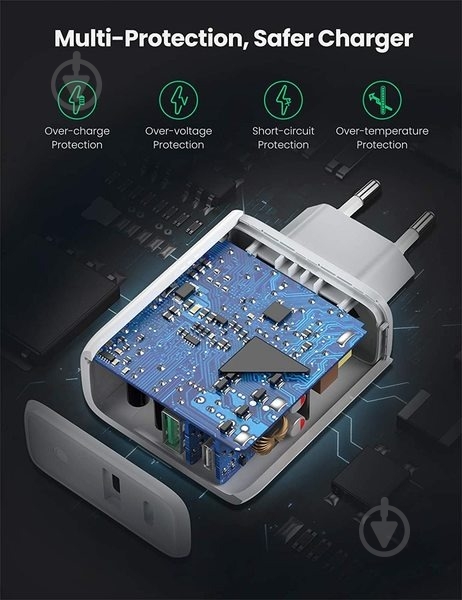 Multi-Protection, Safer Charger

Over-charge Protection

Over-voltage Protection

Short-circuit Protection

Over-temperature Protection