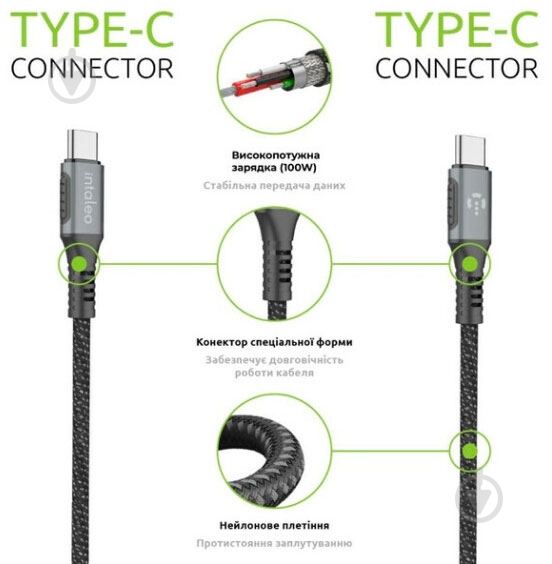 TYPE-C
CONNECTOR

TYPE-C
CONNECTOR

intaleo

Високопотужна зарядка (100W)
Стабільна передача даних

Конектор спеціальної форми
Забезпечує довговічність роботи кабеля

Нейлонове плетіння
Протистояння заплутуванню