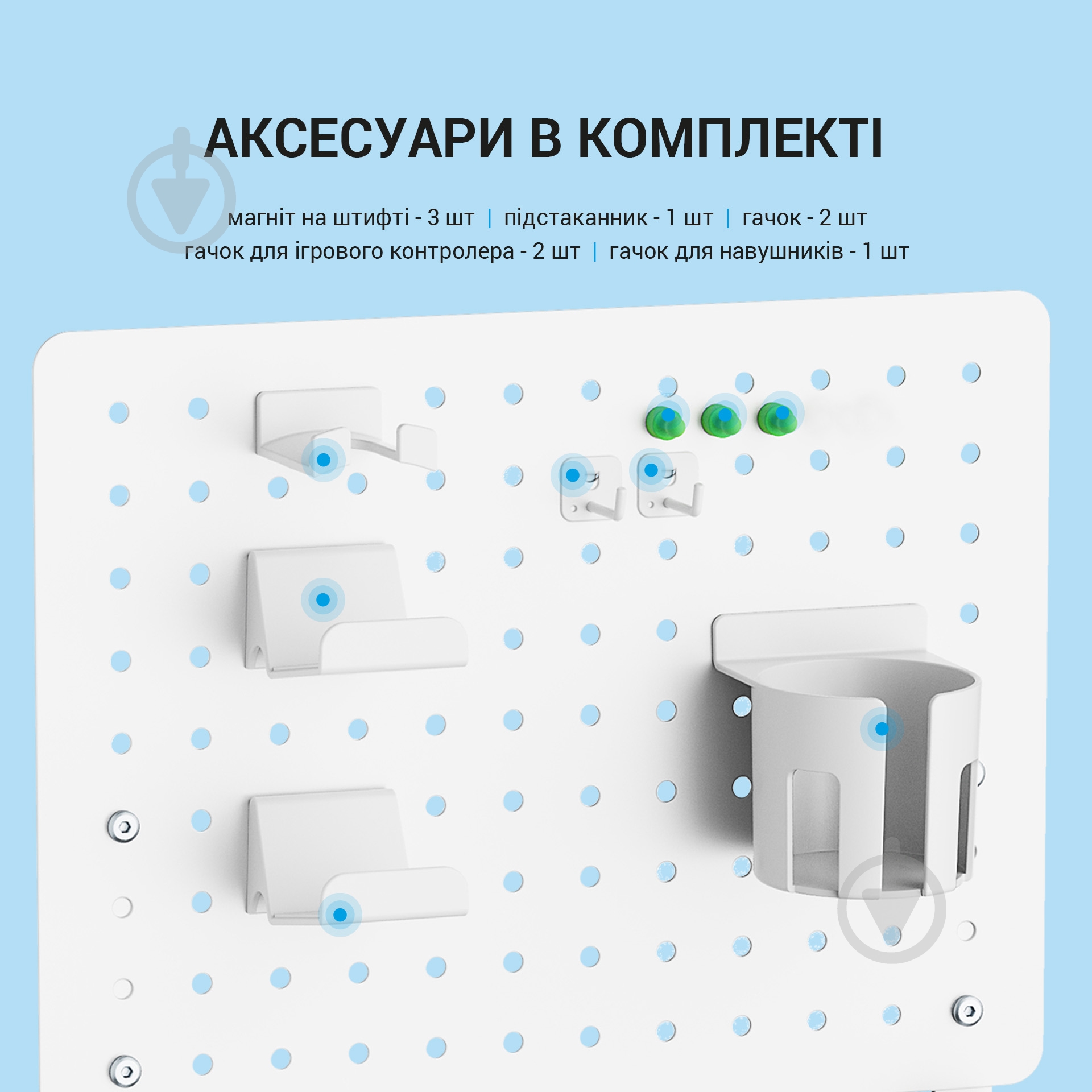 АКСЕСУАРИ В КОМПЛЕКТІ

магніт на штифті - 3 шт | підстаканник - 1 шт | гачок - 2 шт
гачок для ігрового контролера - 2 шт | гачок для навушників - 1 шт