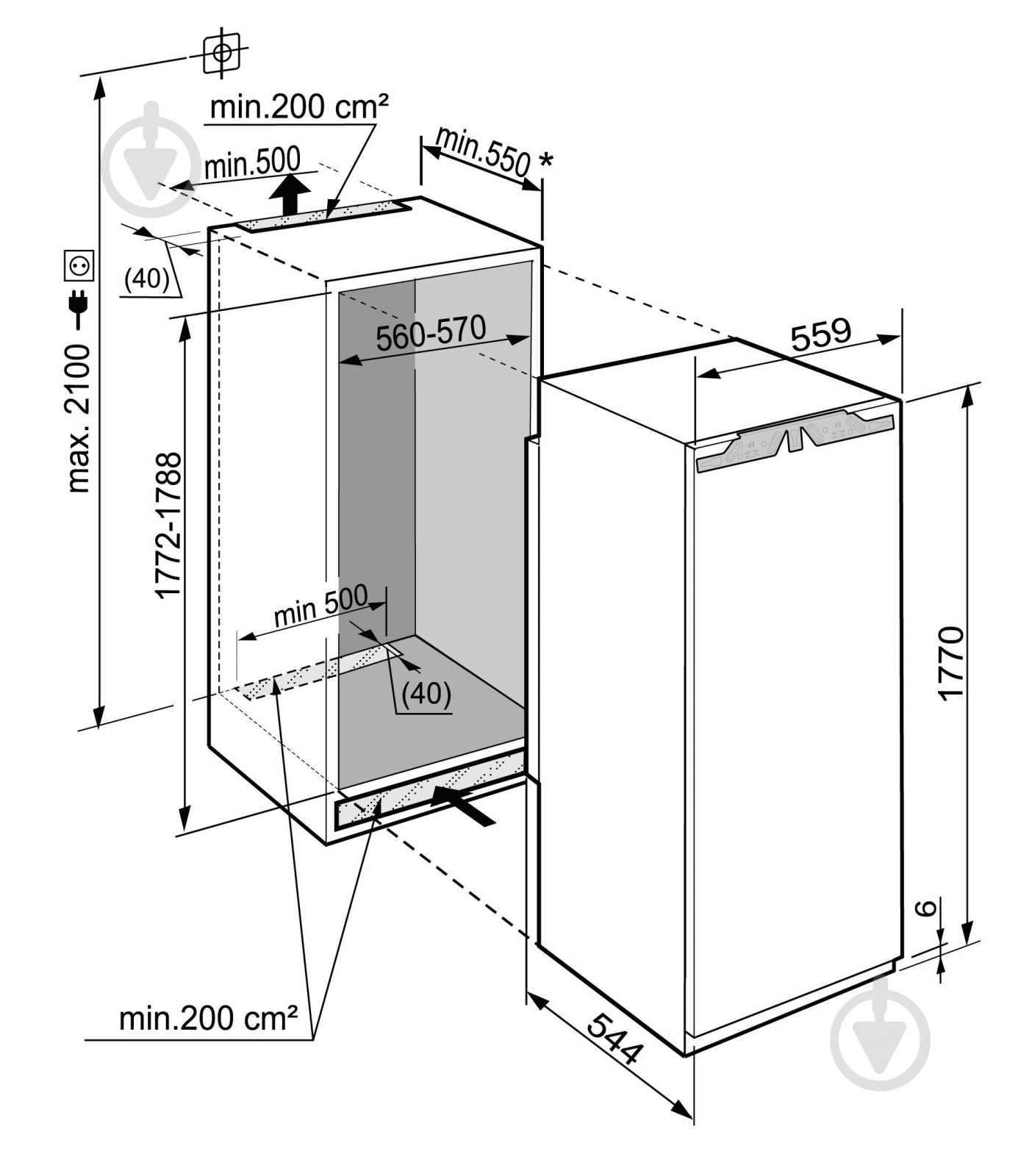 min.200 cm²

min.500

min.550 *

(40)

max. 2100

560-570

559

1772-1788

min 500

(40)

1770

6

min.200 cm²

544