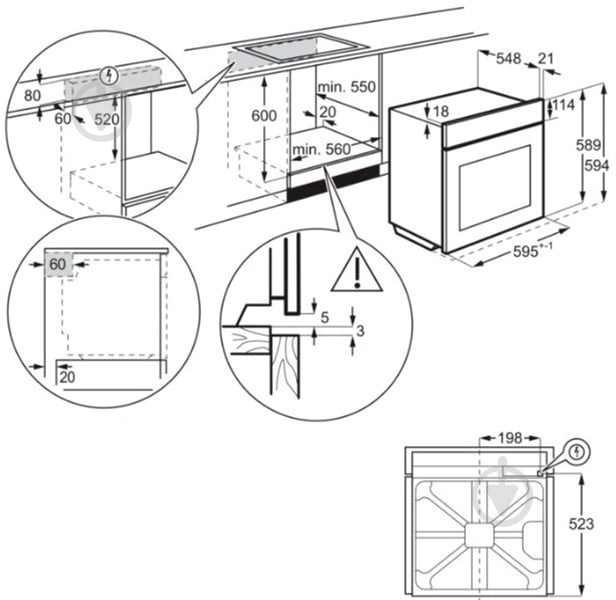 80
60
520
600
min. 550
20
min. 560
548
21
18
114
589
594
$595^{+-1}$
60
20
5
3
198
523