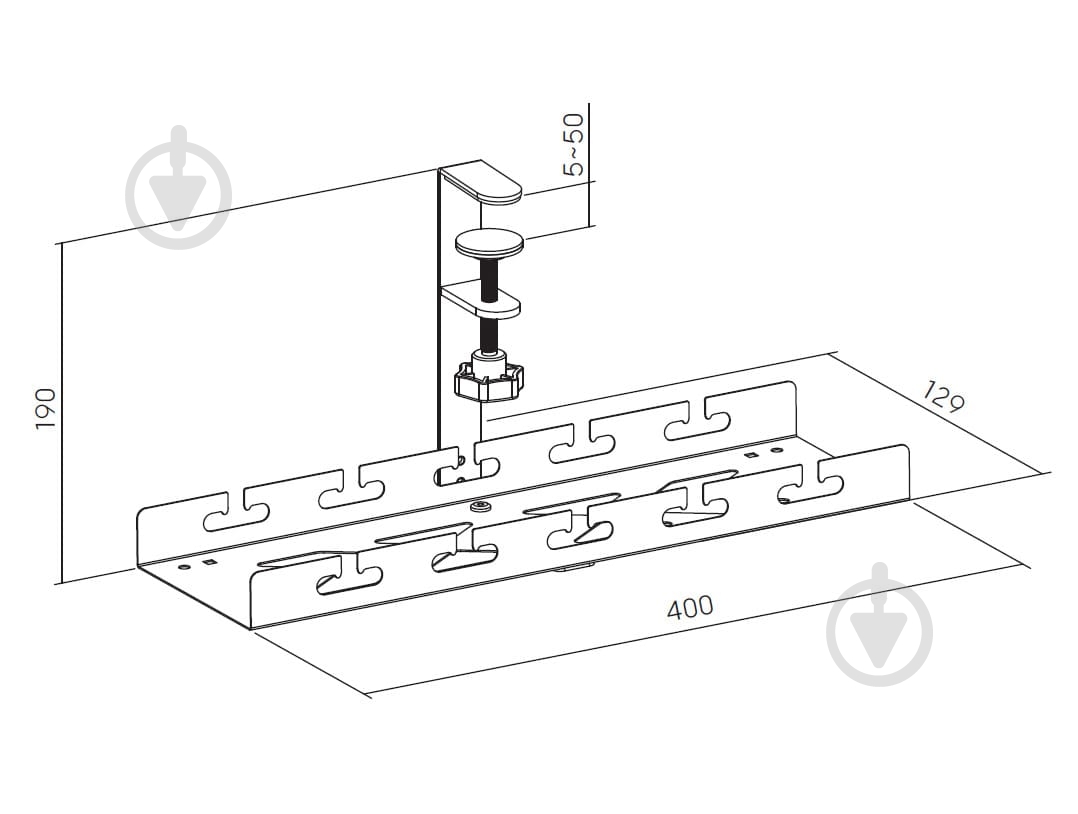 5~50
190
129
400