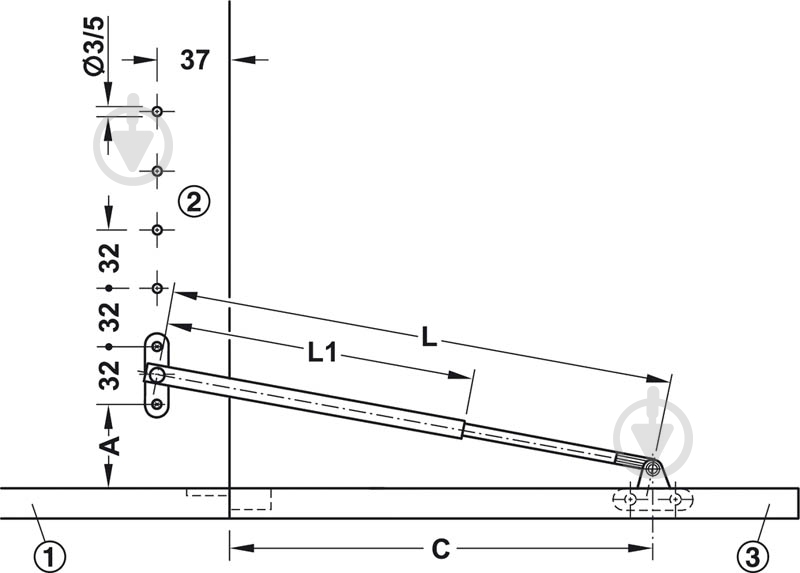 Ø3/5
37
②
32
32
32
A
L
L1
C
①
③