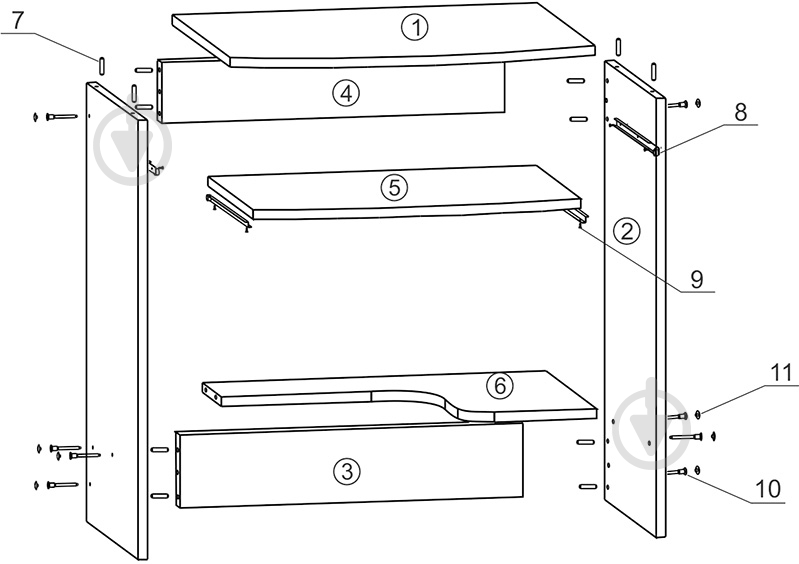 7
1
4
8
5
2
9
6
11
3
10