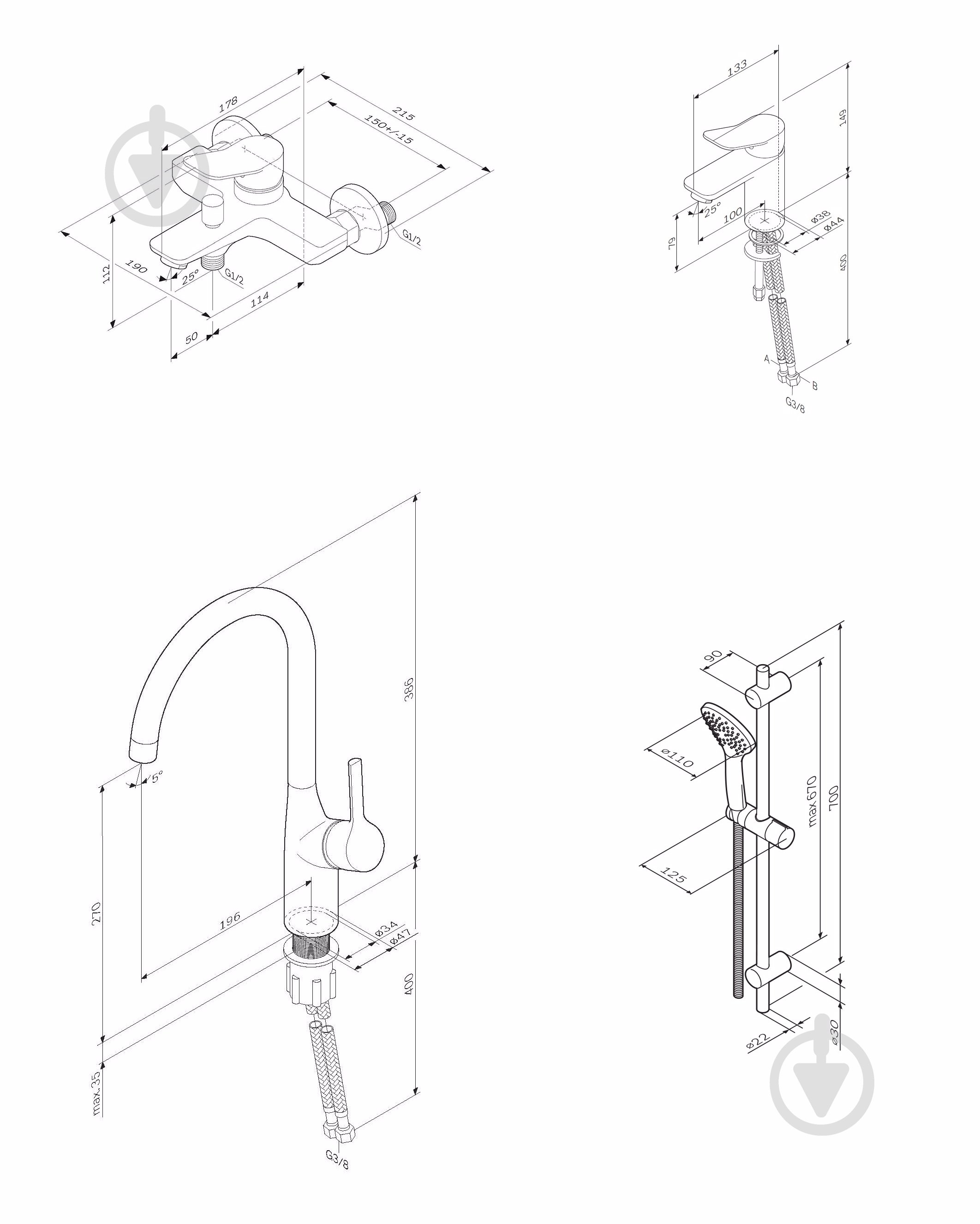 178
215
150+/-15
G1/2
112
190
25°
G1/2
114
50

133
149
25°
100
ø38
ø44
79
400
A
B
G3/8

386
5°
270
196
ø34
ø47
400
max.35
G3/8

90
ø110
max.670
700
125
ø22
ø30