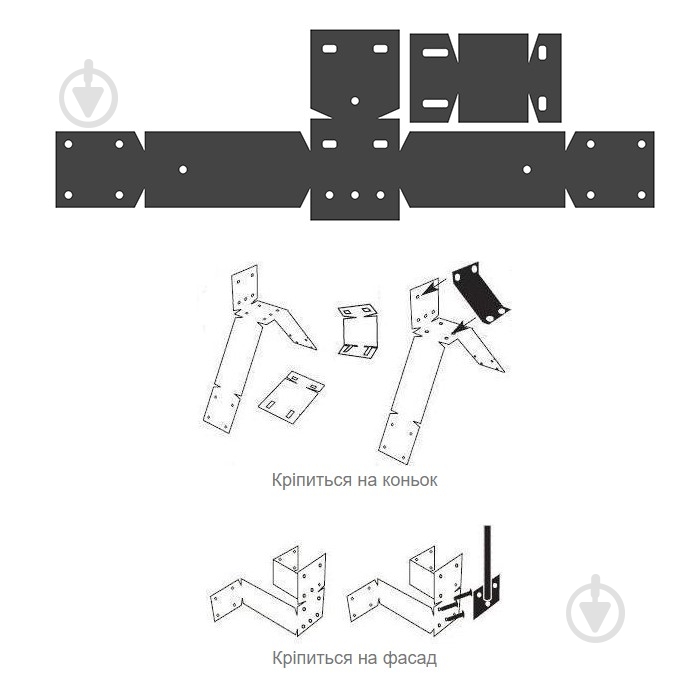 Кріпиться на коньок

Кріпиться на фасад