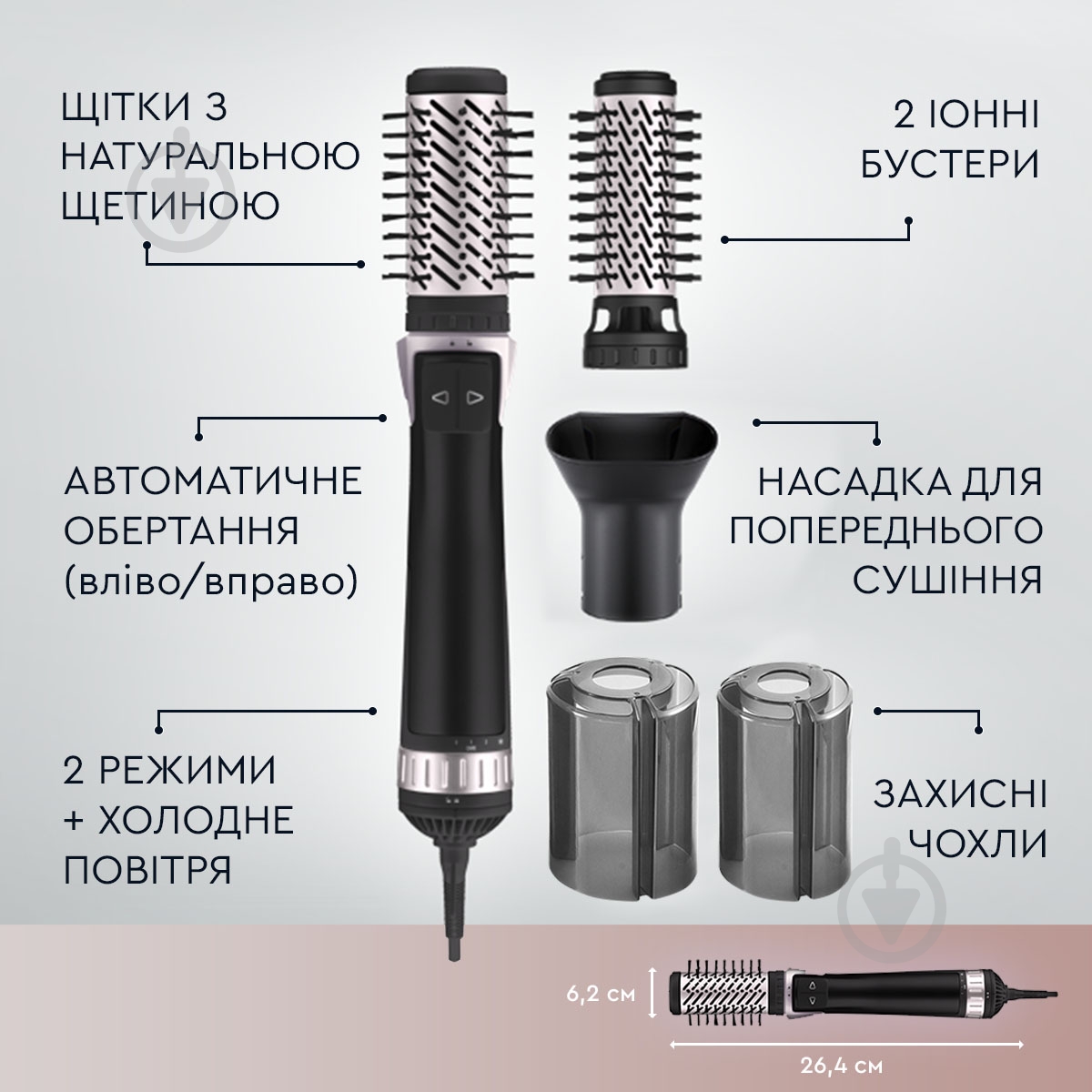 ЩІТКИ З НАТУРАЛЬНОЮ ЩЕТИНОЮ

2 ІОННІ БУСТЕРИ

АВТОМАТИЧНЕ ОБЕРТАННЯ (вліво/вправо)

НАСАДКА ДЛЯ ПОПЕРЕДНЬОГО СУШІННЯ

2 РЕЖИМИ + ХОЛОДНЕ ПОВІТРЯ

ЗАХИСНІ ЧОХЛИ

6,2 см

26,4 см