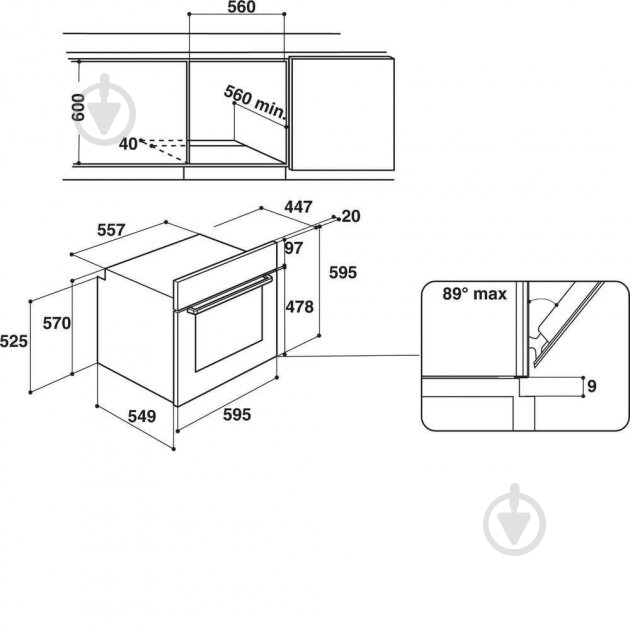 560
600
560 min.
40
557
447
20
97
595
478
570
525
549
595
89° max
9