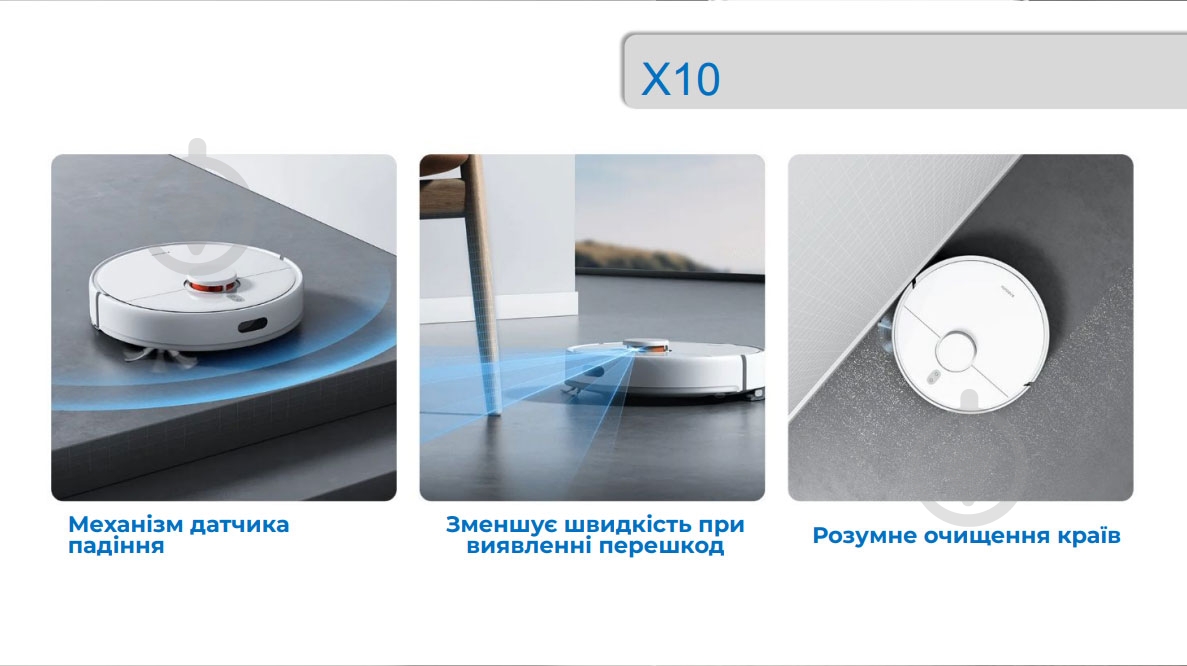 X10

Механізм датчика падіння

Зменшує швидкість при виявленні перешкод

Розумне очищення країв