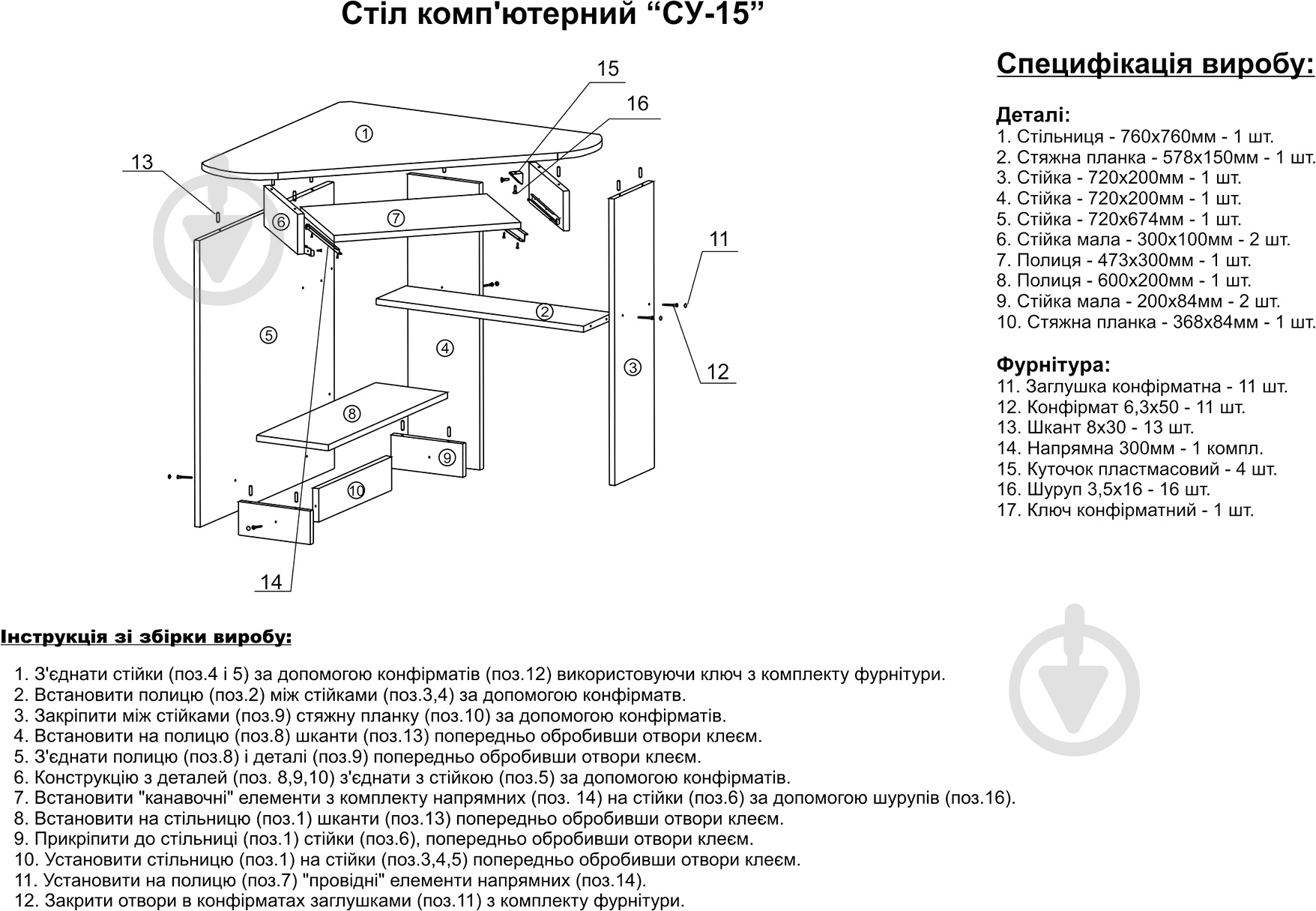 Стіл комп'ютерний “СУ-15”

15
16
13
1
6
7
11
2
5
4
3
12
8
9
10
14

Специфікація виробу:

Деталі:
1. Стільниця - 760х760мм - 1 шт.
2. Стяжна планка - 578х150мм - 1 шт.
3. Стійка - 720х200мм - 1 шт.
4. Стійка - 720х200мм - 1 шт.
5. Стійка - 720х674мм - 1 шт.
6. Стійка мала - 300х100мм - 2 шт.
7. Полиця - 473х300мм - 1 шт.
8. Полиця - 600х200мм - 1 шт.
9. Стійка мала - 200х84мм - 2 шт.
10. Стяжна планка - 368х84мм - 1 шт.

Фурнітура:
11. Заглушка конфірматна - 11 шт.
12. Конфірмат 6,3х50 - 11 шт.
13. Шкант 8х30 - 13 шт.
14. Напрямна 300мм - 1 компл.
15. Куточок пластмасовий - 4 шт.
16. Шуруп 3,5х16 - 16 шт.
17. Ключ конфірматний - 1 шт.

Інструкція зі збірки виробу:

1. З'єднати стійки (поз.4 і 5) за допомогою конфірматів (поз.12) використовуючи ключ з комплекту фурнітури.
2. Встановити полицю (поз.2) між стійками (поз.3,4) за допомогою конфірматв.
3. Закріпити між стійками (поз.9) стяжну планку (поз.10) за допомогою конфірматів.
4. Встановити на полицю (поз.8) шканти (поз.13) попередньо обробивши отвори клеєм.
5. З'єднати полицю (поз.8) і деталі (поз.9) попередньо обробивши отвори клеєм.
6. Конструкцію з деталей (поз. 8,9,10) з'єднати з стійкою (поз.5) за допомогою конфірматів.
7. Встановити "канавочні" елементи з комплекту напрямних (поз. 14) на стійки (поз.6) за допомогою шурупів (поз.16).
8. Встановити на стільницю (поз.1) шканти (поз.13) попередньо обробивши отвори клеєм.
9. Прикріпити до стільниці (поз.1) стійки (поз.6), попередньо обробивши отвори клеєм.
10. Установити стільницю (поз.1) на стійки (поз.3,4,5) попередньо обробивши отвори клеєм.
11. Установити на полицю (поз.7) "провідні" елементи напрямних (поз.14).
12. Закрити отвори в конфірматах заглушками (поз.11) з комплекту фурнітури.