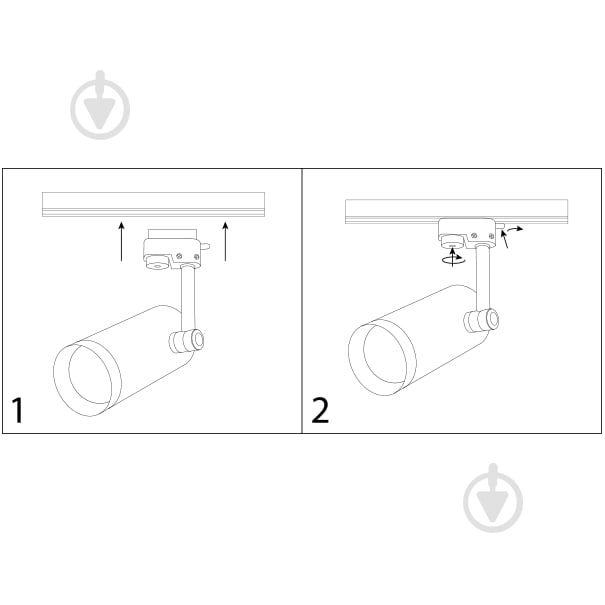 1

2