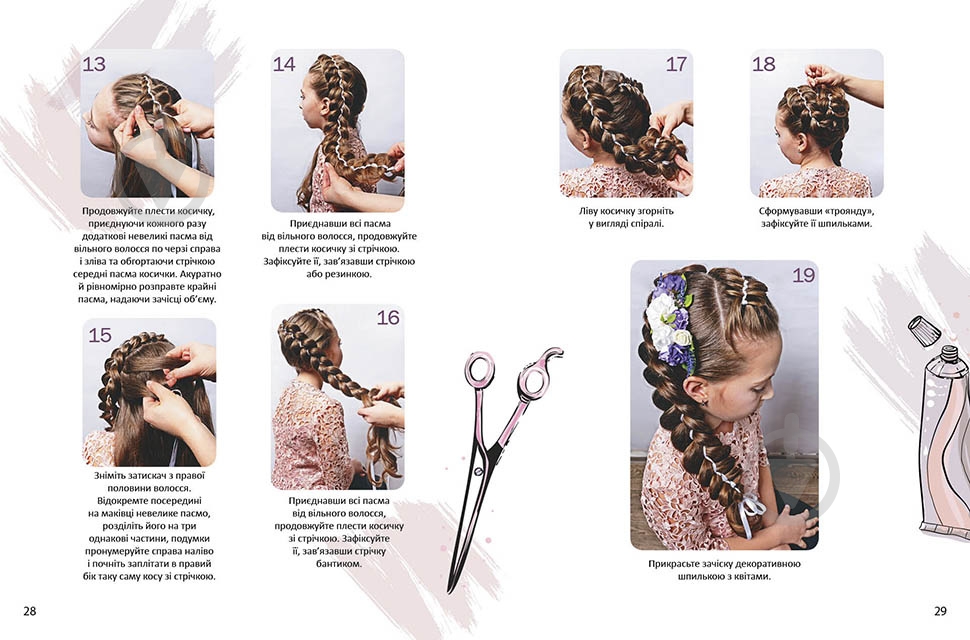 13

Продовжуйте плести косичку, приєднуючи кожного разу додаткові невеликі пасма від вільного волосся по черзі справа і зліва та обгортаючи стрічкою середні пасма косички. Акуратно й рівномірно розправте крайні пасма, надаючи зачісці об'єму.

14

Приєднавши всі пасма від вільного волосся, продовжуйте плести косичку зі стрічкою. Зафіксуйте її, зав'язавши стрічкою або резинкою.

15

Зніміть затискач з правої половини волосся. Відокремте посередині на маківці невелике пасмо, розділіть його на три однакові частини, подумки пронумеруйте справа наліво і почніть заплітати в правий бік таку саму косу зі стрічкою.

16

Приєднавши всі пасма від вільного волосся, продовжуйте плести косичку зі стрічкою. Зафіксуйте її, зав'язавши стрічку бантиком.

28

17

Ліву косичку згорніть у вигляді спіралі.

18

Сформувавши «троянду», зафіксуйте її шпильками.

19

Прикрасьте зачіску декоративною шпилькою з квітами.

29