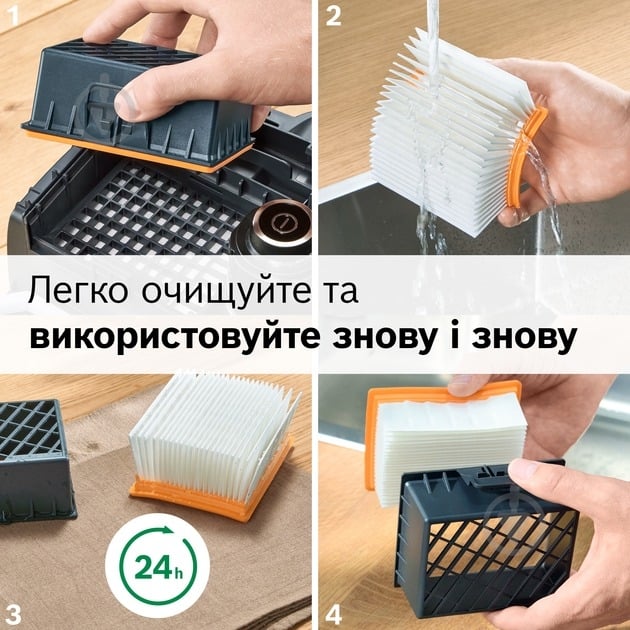 1

2

Легко очищуйте та
використовуйте знову і знову

24h

3

4