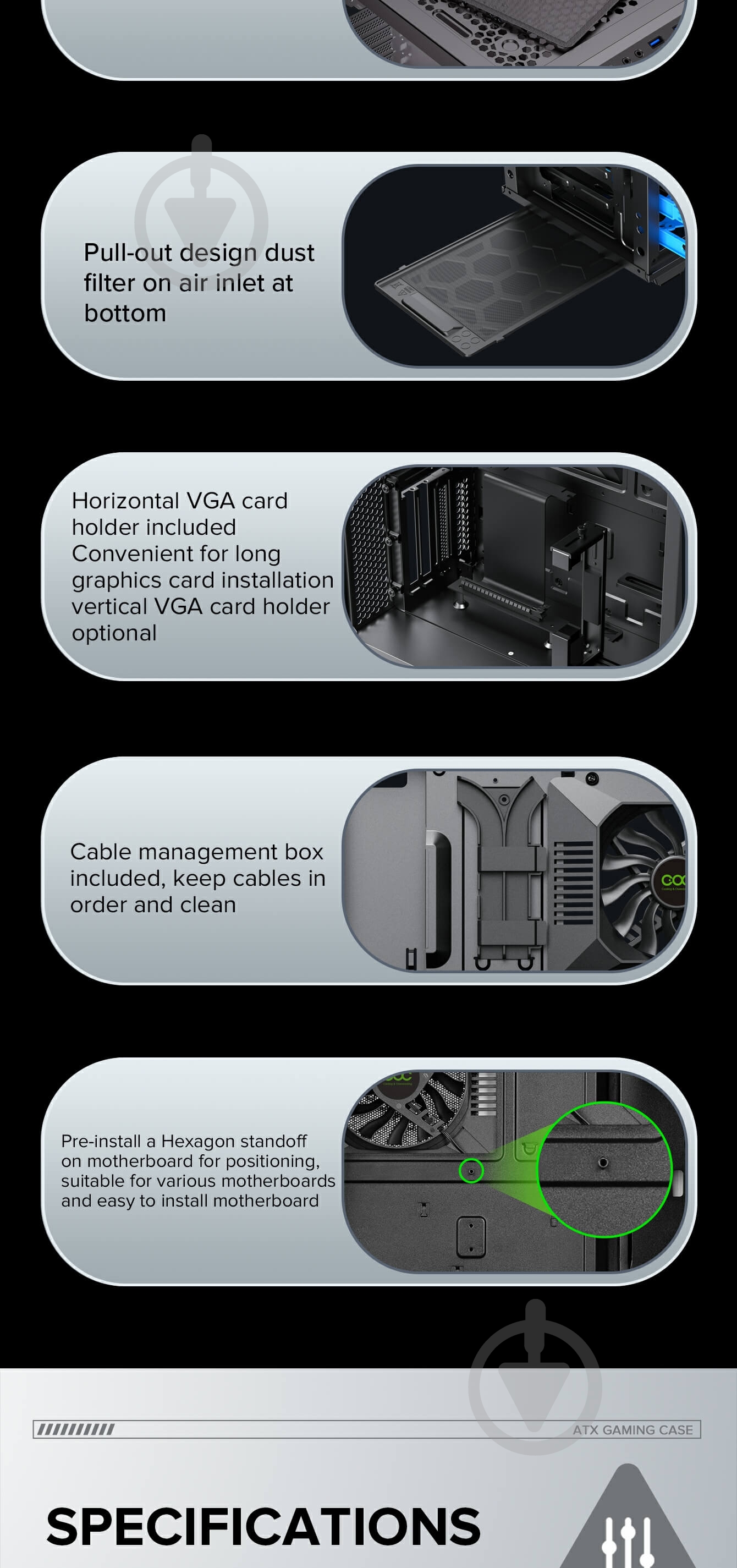 Pull-out design dust filter on air inlet at bottom

Horizontal VGA card holder included
Convenient for long graphics card installation
vertical VGA card holder optional

Cable management box included, keep cables in order and clean

Pre-install a Hexagon standoff on motherboard for positioning, suitable for various motherboards and easy to install motherboard

ATX GAMING CASE

SPECIFICATIONS