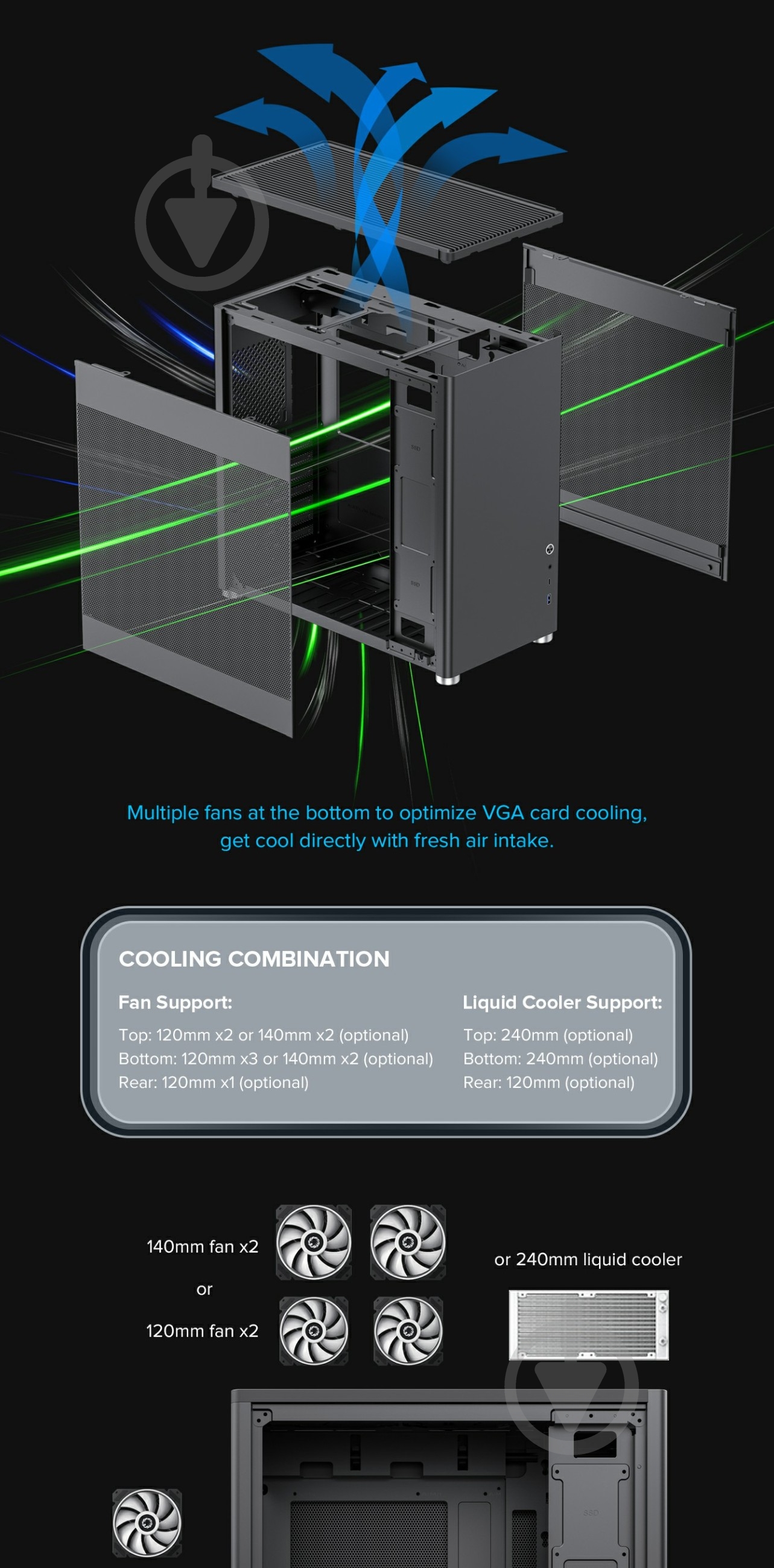 Multiple fans at the bottom to optimize VGA card cooling, get cool directly with fresh air intake.

COOLING COMBINATION

Fan Support:

Top: 120mm x2 or 140mm x2 (optional)
Bottom: 120mm x3 or 140mm x2 (optional)
Rear: 120mm x1 (optional)

Liquid Cooler Support:

Top: 240mm (optional)
Bottom: 240mm (optional)
Rear: 120mm (optional)

140mm fan x2

or

120mm fan x2

or 240mm liquid cooler