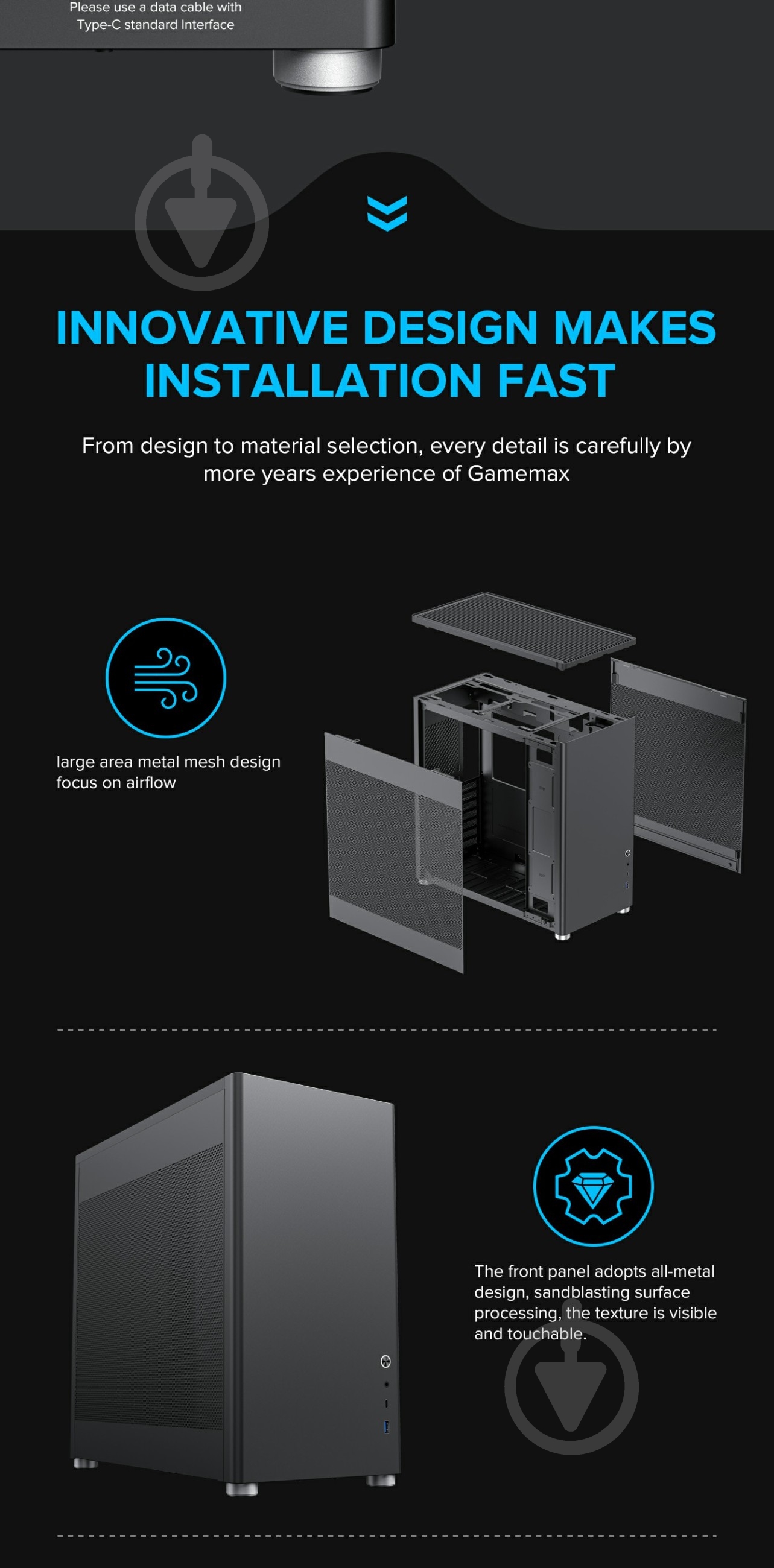 Please use a data cable with Type-C standard Interface

INNOVATIVE DESIGN MAKES INSTALLATION FAST

From design to material selection, every detail is carefully by more years experience of Gamemax

large area metal mesh design focus on airflow

The front panel adopts all-metal design, sandblasting surface processing, the texture is visible and touchable.