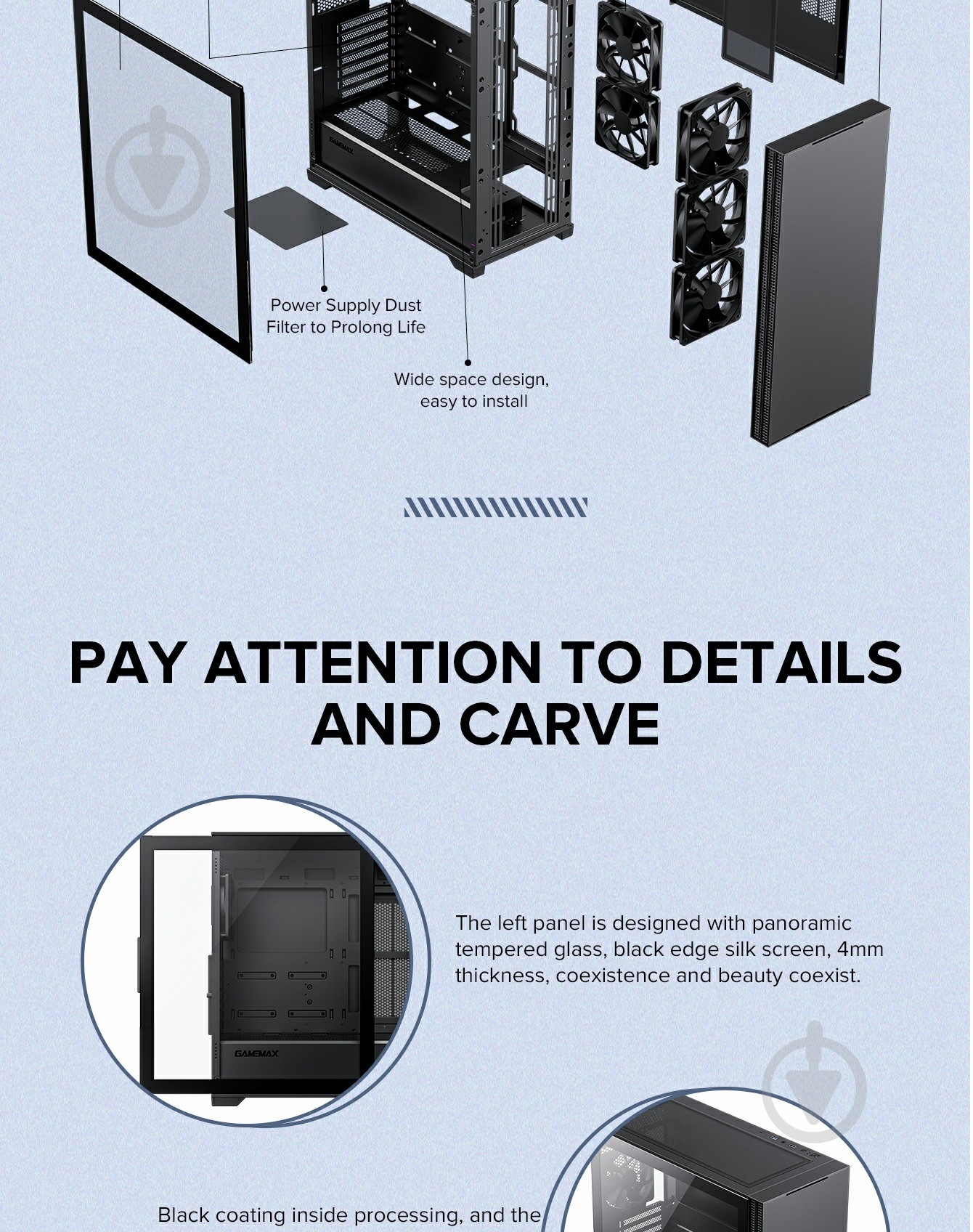 GAMEMAX

Power Supply Dust Filter to Prolong Life

Wide space design, easy to install

PAY ATTENTION TO DETAILS AND CARVE

GAMEMAX

The left panel is designed with panoramic tempered glass, black edge silk screen, 4mm thickness, coexistence and beauty coexist.

Black coating inside processing, and the