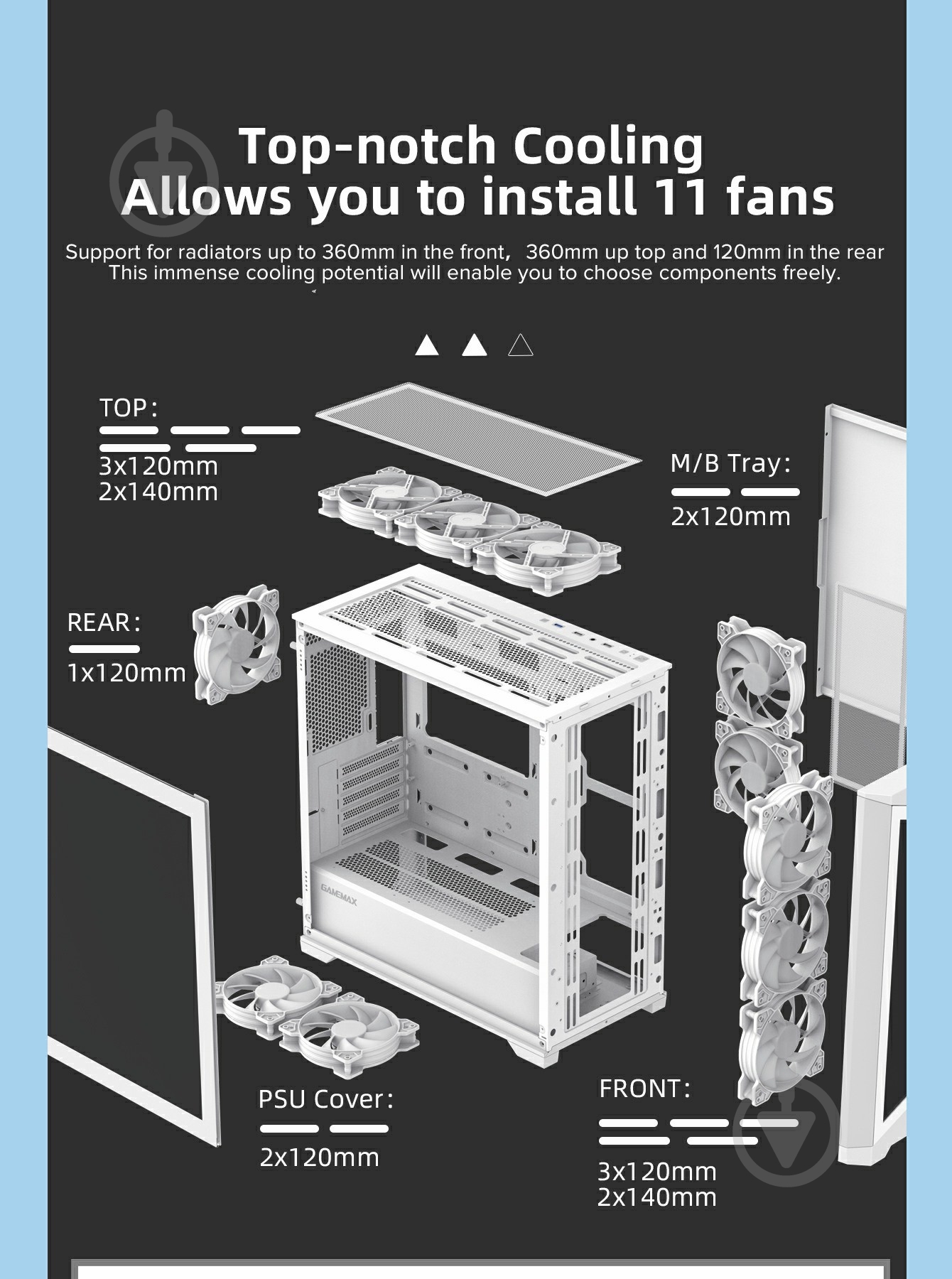 Top-notch Cooling
Allows you to install 11 fans

Support for radiators up to 360mm in the front, 360mm up top and 120mm in the rear
This immense cooling potential will enable you to choose components freely.

TOP:
3x120mm
2x140mm

M/B Tray:
2x120mm

REAR:
1x120mm

GAMEMAX

PSU Cover:
2x120mm

FRONT:
3x120mm
2x140mm