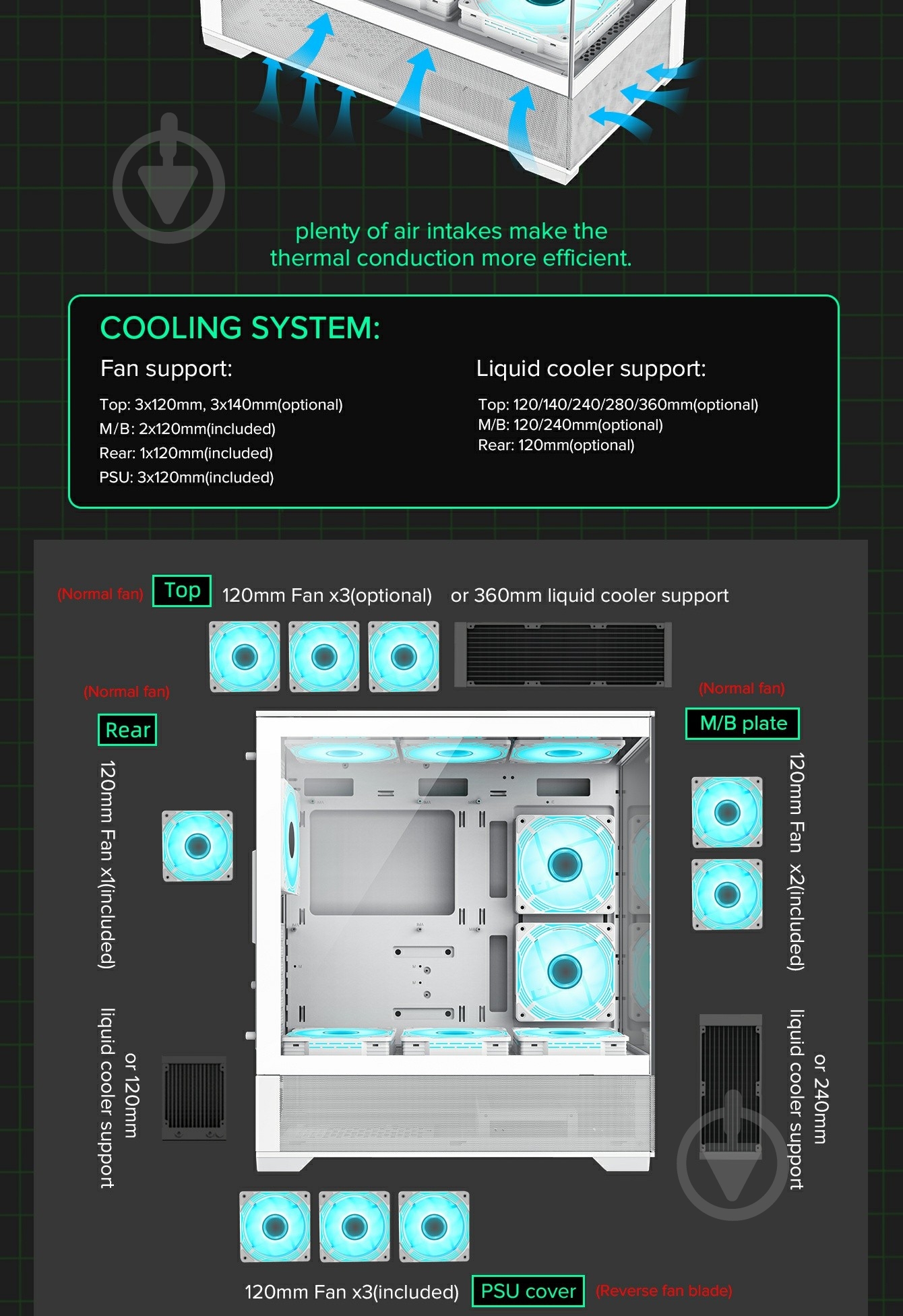 plenty of air intakes make the thermal conduction more efficient.

COOLING SYSTEM:

Fan support:

Top: 3x120mm, 3x140mm(optional)
M/B: 2x120mm(included)
Rear: 1x120mm(included)
PSU: 3x120mm(included)

Liquid cooler support:

Top: 120/140/240/280/360mm(optional)
M/B: 120/240mm(optional)
Rear: 120mm(optional)

(Normal fan) Top 120mm Fan x3(optional) or 360mm liquid cooler support

(Normal fan)
Rear
120mm Fan x1(included)
or 120mm liquid cooler support

(Normal fan)
M/B plate
120mm Fan x2(included)
or 240mm liquid cooler support

120mm Fan x3(included) PSU cover (Reverse fan blade)