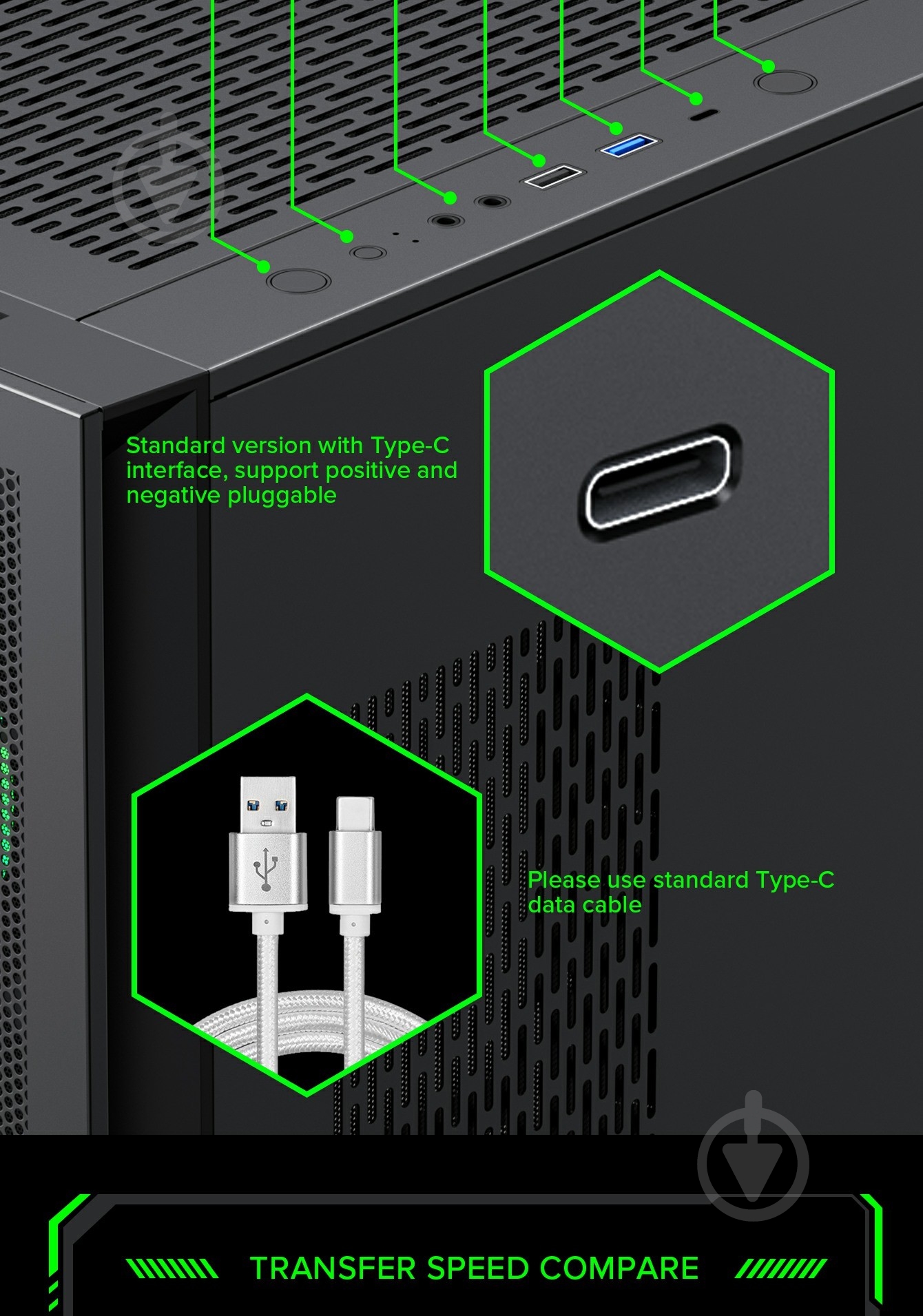 Standard version with Type-C interface, support positive and negative pluggable

Please use standard Type-C data cable

TRANSFER SPEED COMPARE