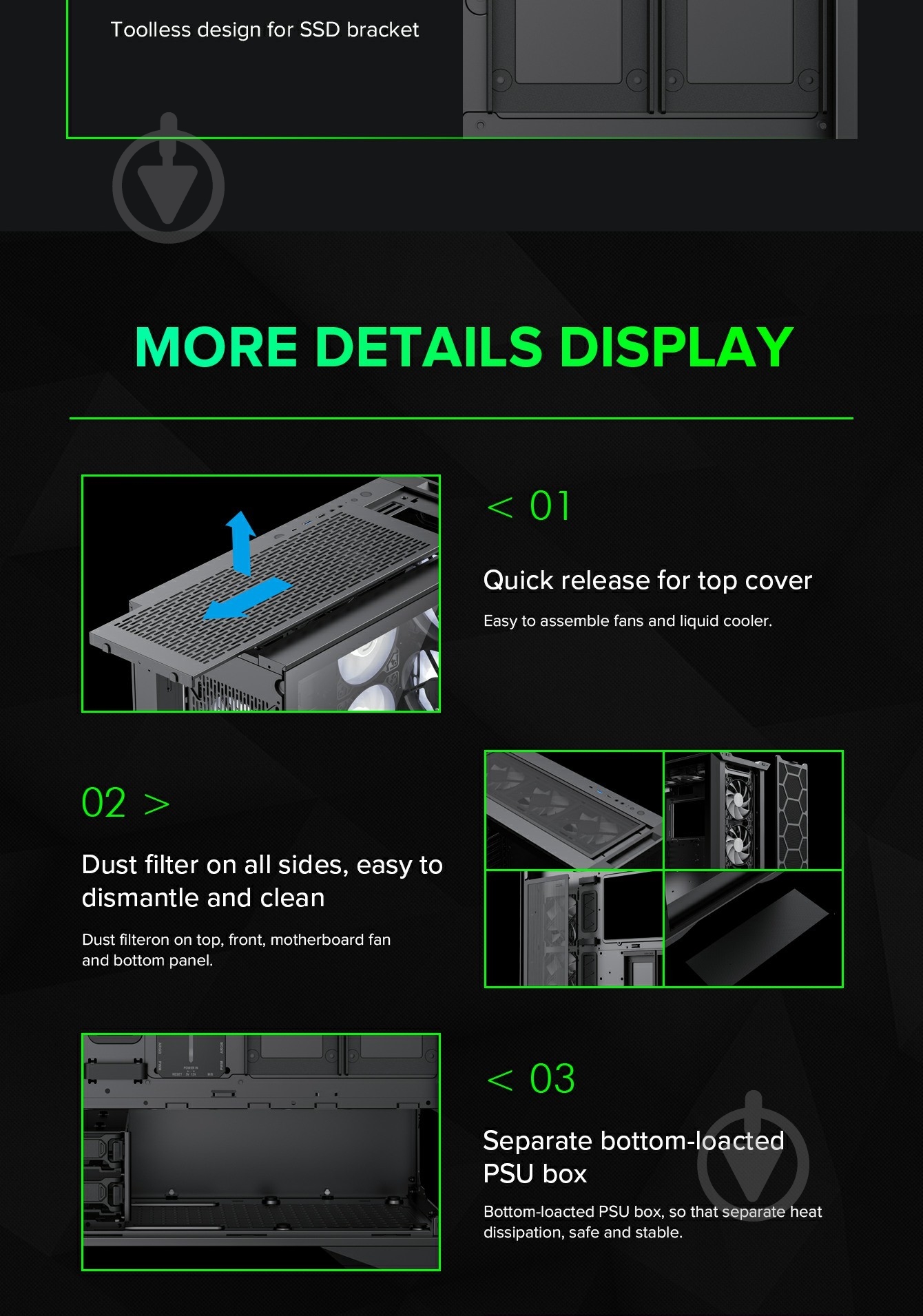 Toolless design for SSD bracket

MORE DETAILS DISPLAY

< 01

Quick release for top cover

Easy to assemble fans and liquid cooler.

02 >

Dust filter on all sides, easy to dismantle and clean

Dust filteron on top, front, motherboard fan and bottom panel.

< 03

Separate bottom-loacted PSU box

Bottom-loacted PSU box, so that separate heat dissipation, safe and stable.