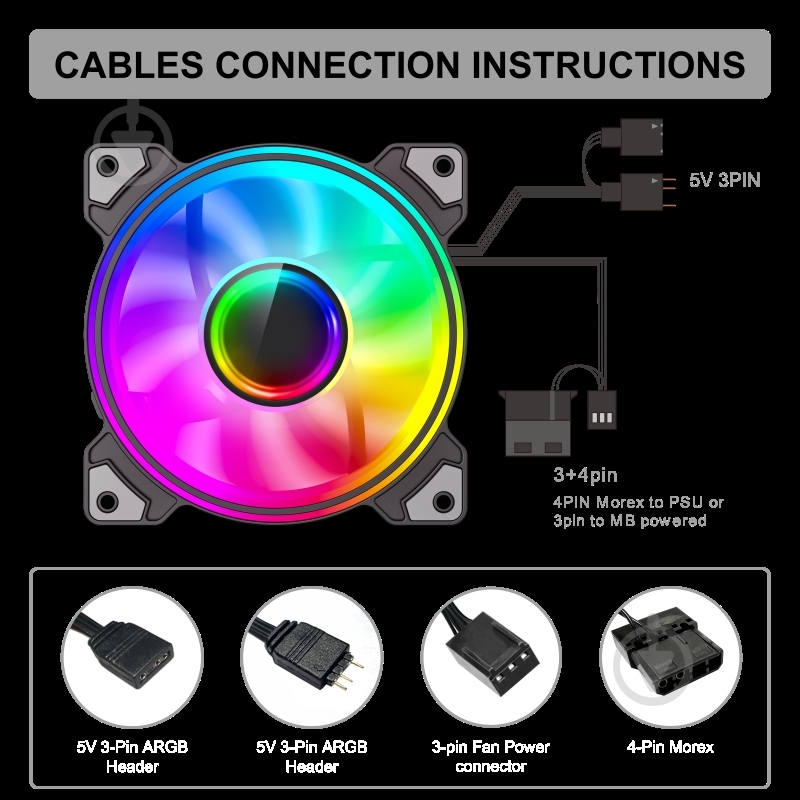 CABLES CONNECTION INSTRUCTIONS

5V 3PIN

3+4pin
4PIN Morex to PSU or 3pin to MB powered

5V 3-Pin ARGB Header

5V 3-Pin ARGB Header

3-pin Fan Power connector

4-Pin Morex