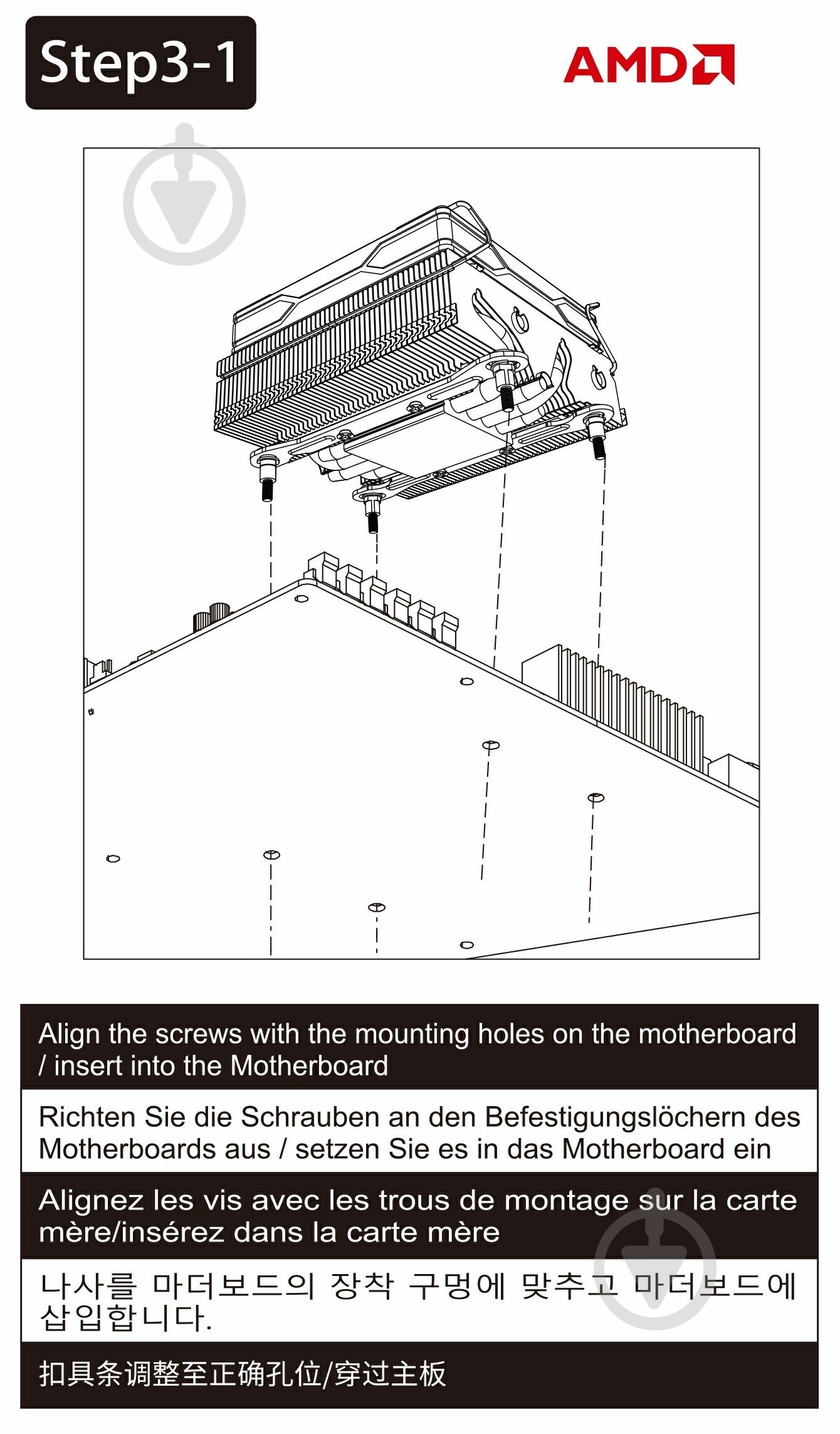 Step3-1

AMD

Align the screws with the mounting holes on the motherboard / insert into the Motherboard

Richten Sie die Schrauben an den Befestigungslöchern des Motherboards aus / setzen Sie es in das Motherboard ein

Alignez les vis avec les trous de montage sur la carte mère/insérez dans la carte mère

나사를 마더보드의 장착 구멍에 맞추고 마더보드에 삽입합니다.

扣具条调整至正确孔位/穿过主板