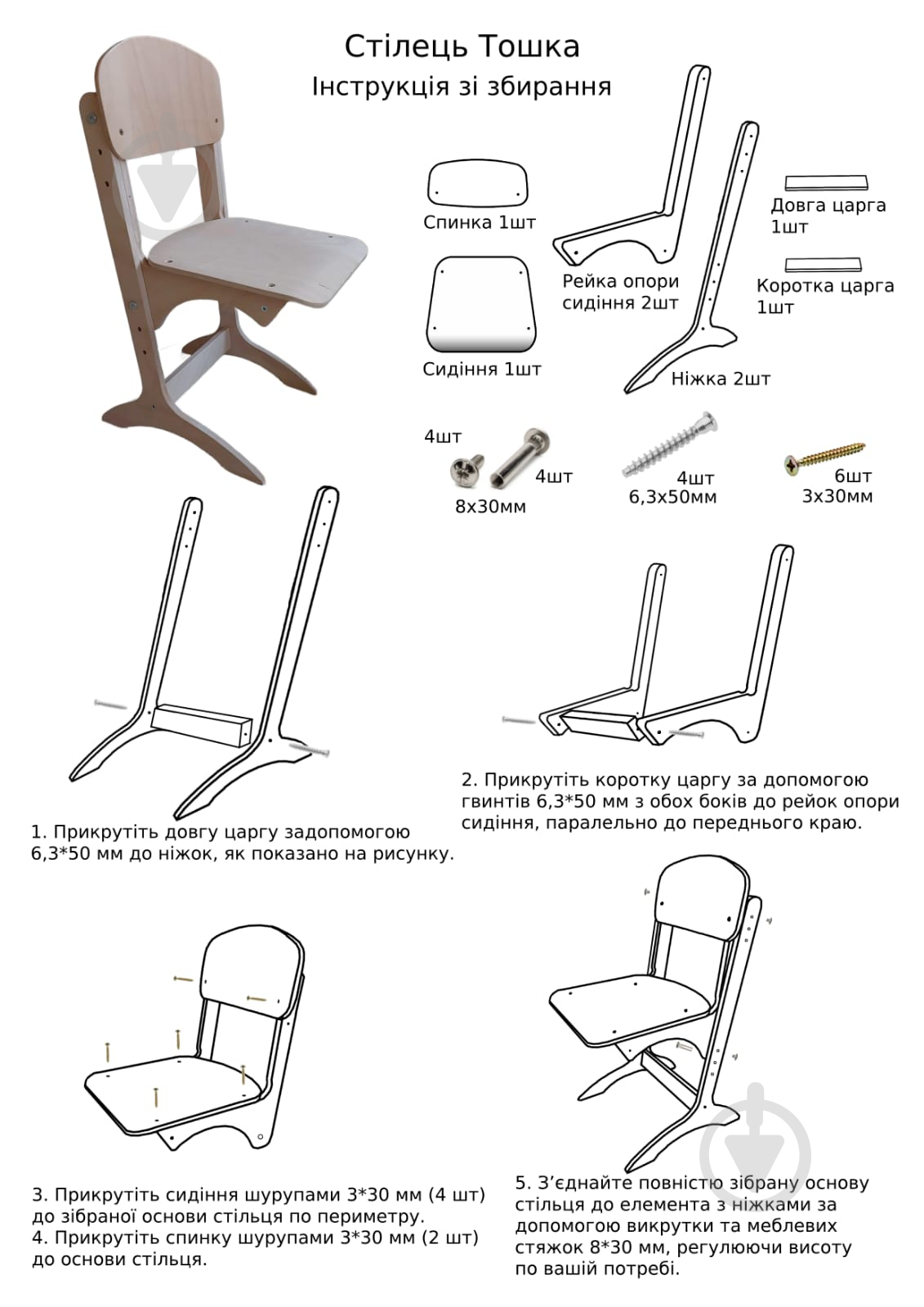 Стілець Тошка
Інструкція зі збирання

Спинка 1шт

Сидіння 1шт

Рейка опори сидіння 2шт

Ніжка 2шт

Довга царга 1шт

Коротка царга 1шт

4шт
4шт
8х30мм

4шт
6,3х50мм

6шт
3х30мм

1. Прикрутіть довгу царгу задопомогою 6,3*50 мм до ніжок, як показано на рисунку.

2. Прикрутіть коротку царгу за допомогою гвинтів 6,3*50 мм з обох боків до рейок опори сидіння, паралельно до переднього краю.

3. Прикрутіть сидіння шурупами 3*30 мм (4 шт) до зібраної основи стільця по периметру.
4. Прикрутіть спинку шурупами 3*30 мм (2 шт) до основи стільця.

5. З'єднайте повністю зібрану основу стільця до елемента з ніжками за допомогою викрутки та меблевих стяжок 8*30 мм, регулюючи висоту по вашій потребі.