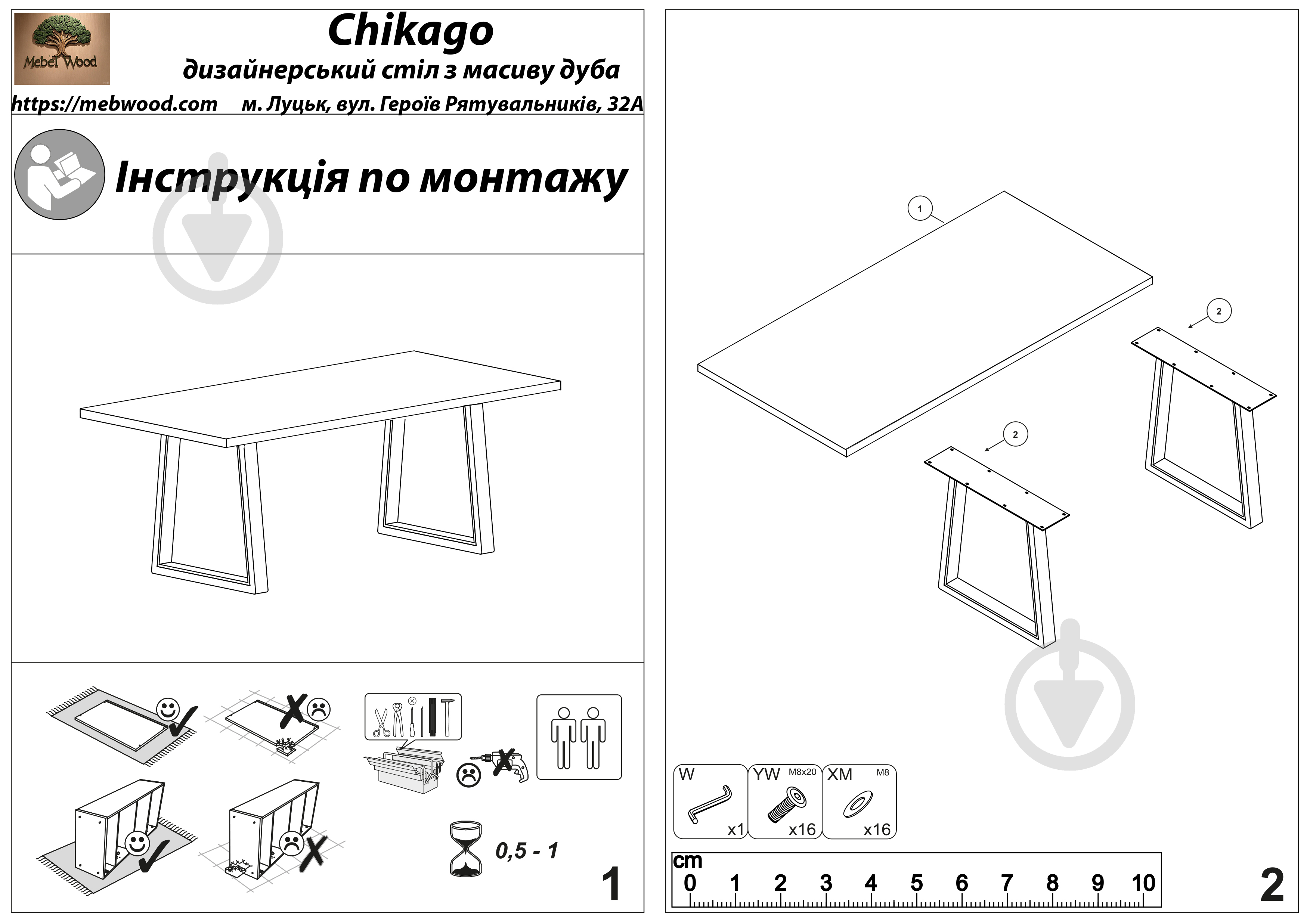 Mebel Wood

Chikago

дизайнерський стіл з масиву дуба

https://mebwood.com м. Луцьк, вул. Героїв Рятувальників, 32А

Інструкція по монтажу

0,5 - 1

1

1

2

2

W
x1

YW M8x20
x16

XM M8
x16

cm
0 1 2 3 4 5 6 7 8 9 10

2