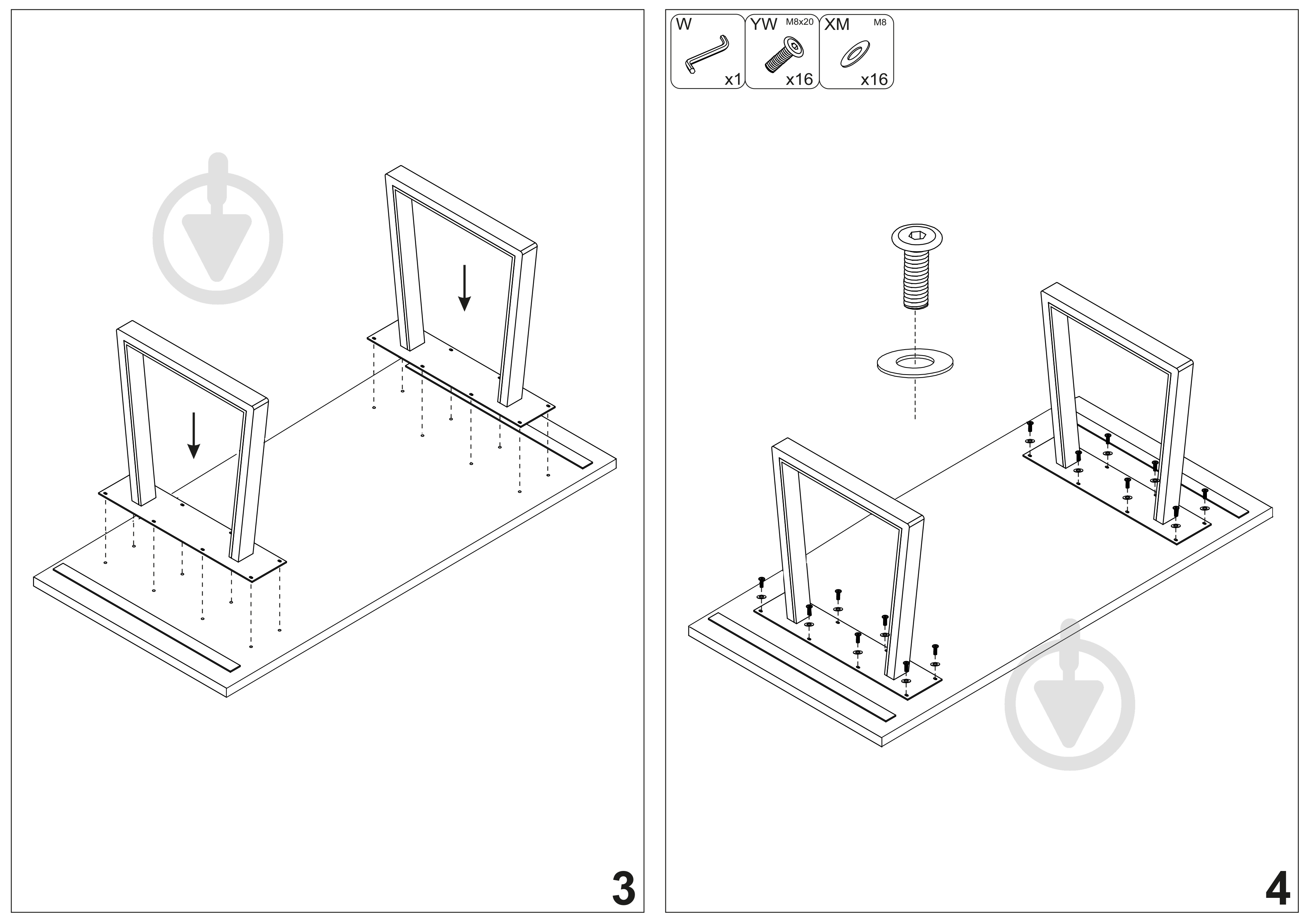 3

W
x1
YW M8x20
x16
XM M8
x16

4