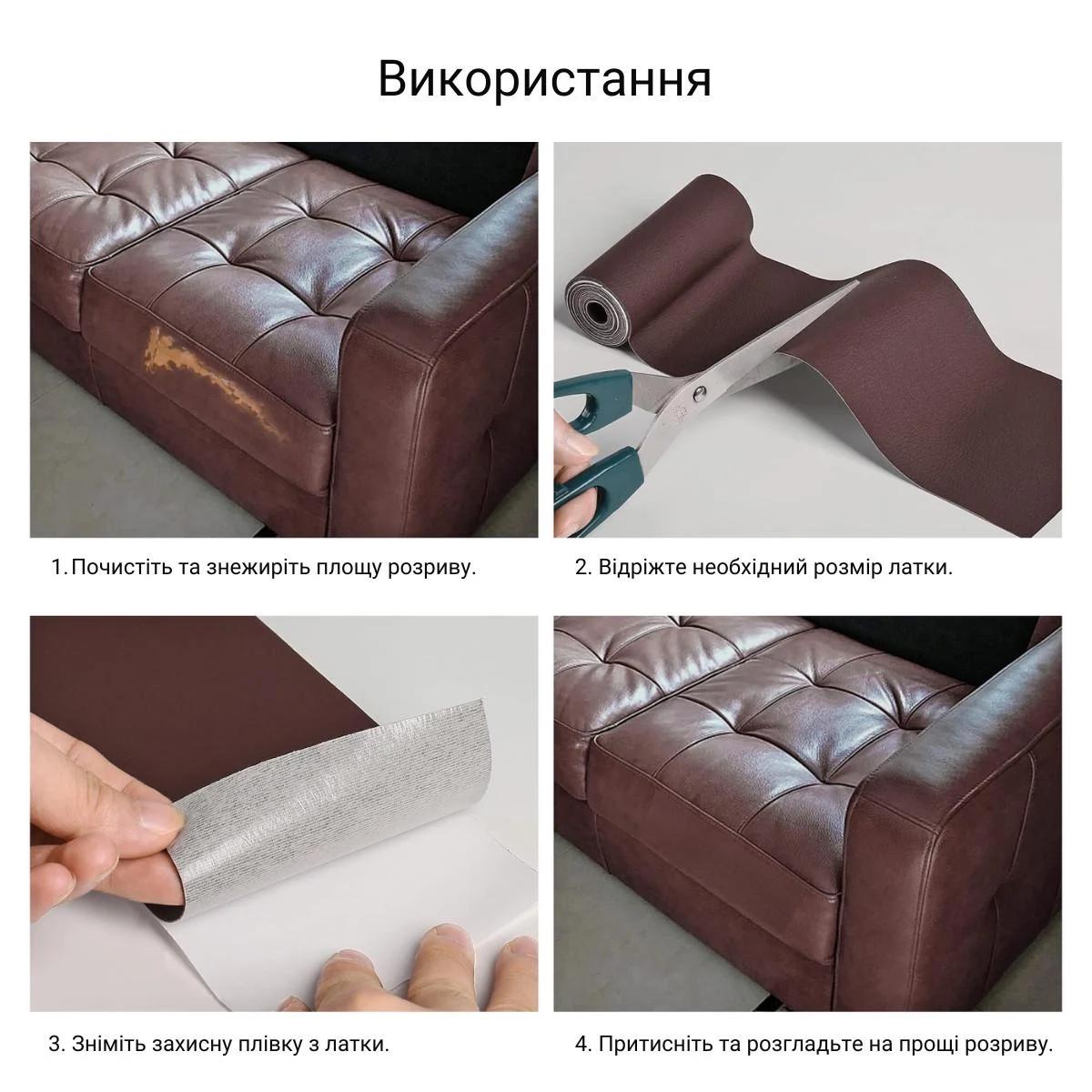 Використання

1. Почистіть та знежиріть площу розриву.

2. Відріжте необхідний розмір латки.

3. Зніміть захисну плівку з латки.

4. Притисніть та розгладьте на прощі розриву.