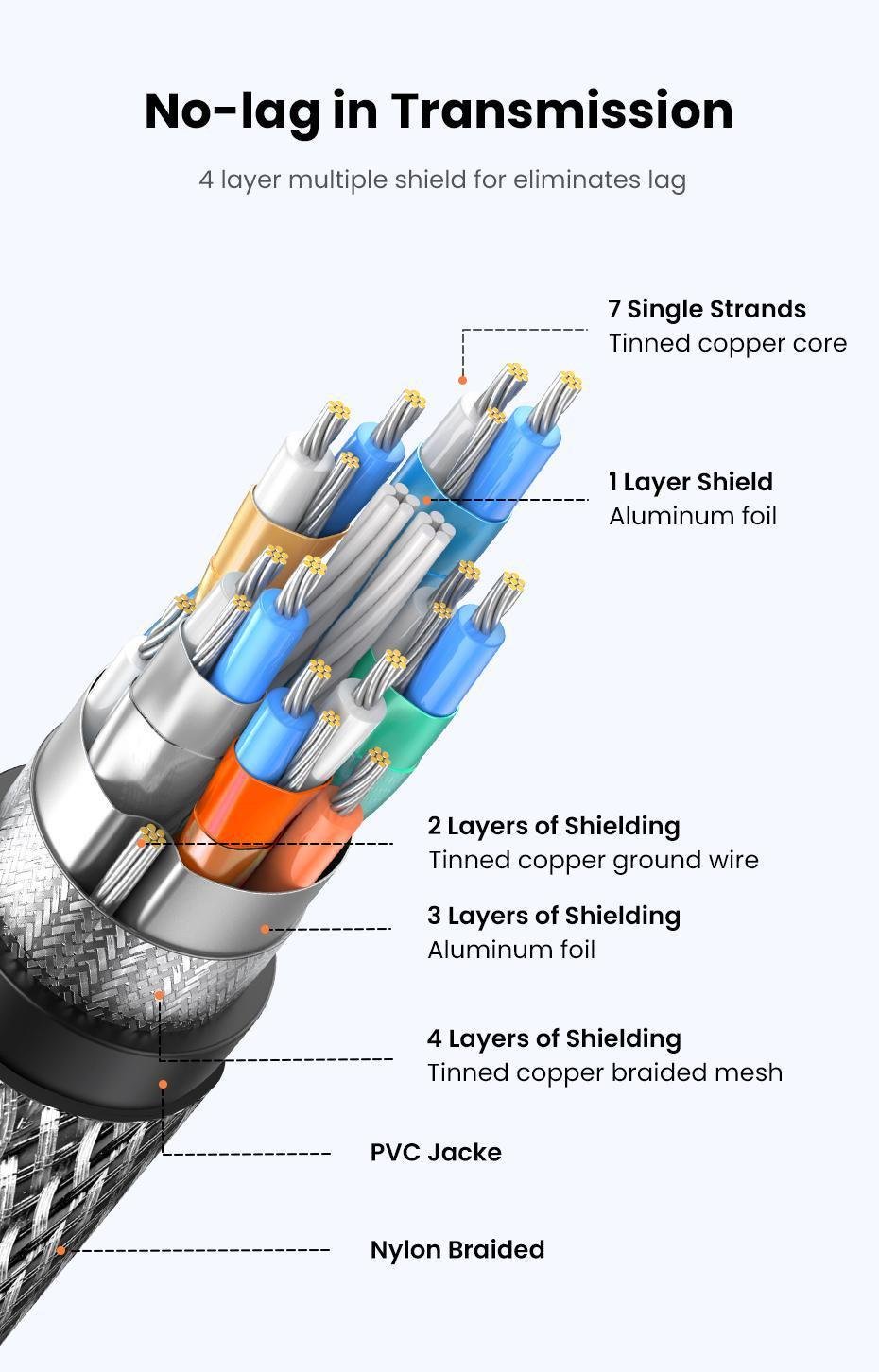 No-lag in Transmission

4 layer multiple shield for eliminates lag

7 Single Strands
Tinned copper core

1 Layer Shield
Aluminum foil

2 Layers of Shielding
Tinned copper ground wire

3 Layers of Shielding
Aluminum foil

4 Layers of Shielding
Tinned copper braided mesh

PVC Jacke

Nylon Braided